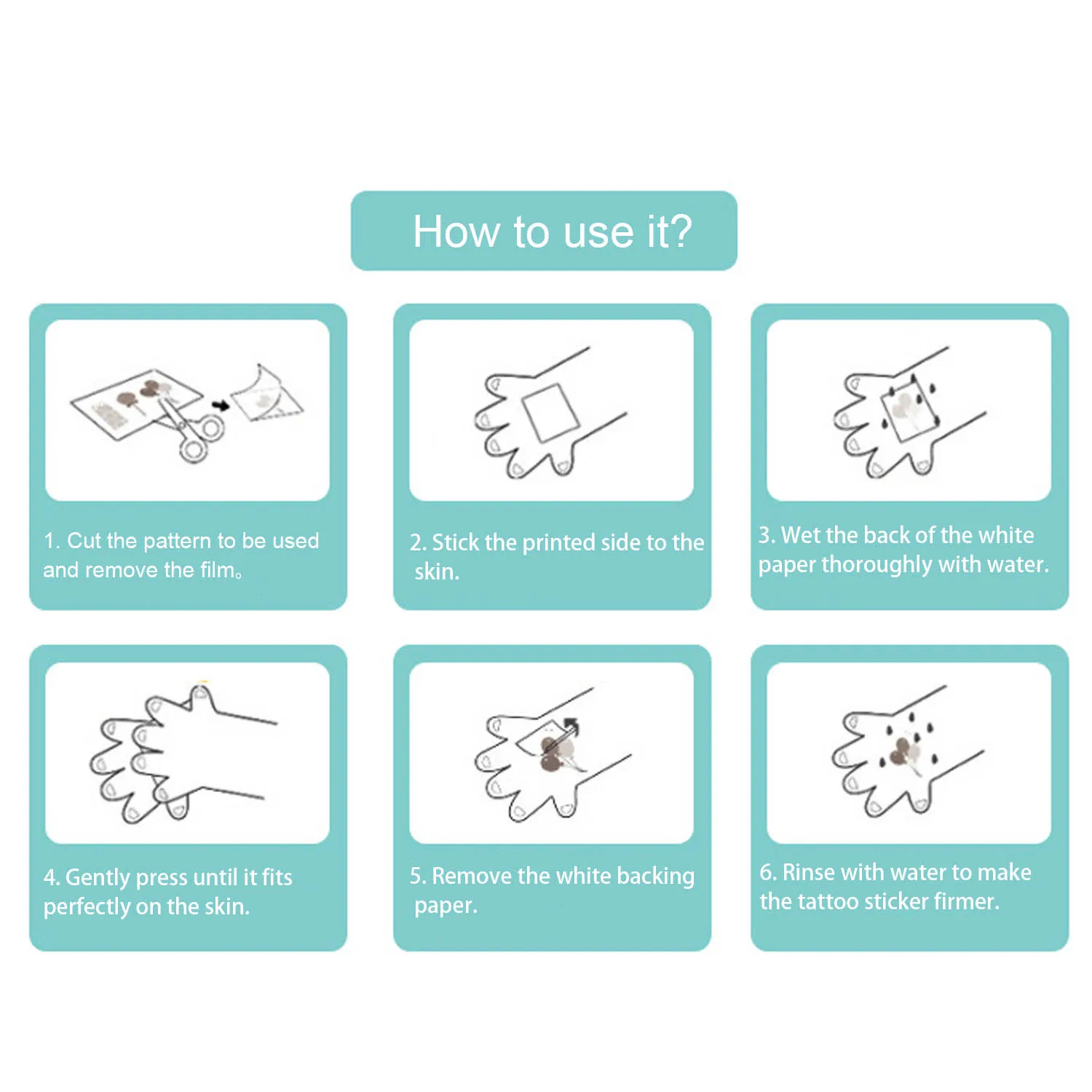 How to use it?

1. Cut the pattern to be used and remove the film。

2. Stick the printed side to the skin.

3. Wet the back of the white paper thoroughly with water.

4. Gently press until it fits perfectly on the skin.

5. Remove the white backing paper.

6. Rinse with water to make the tattoo sticker firmer.