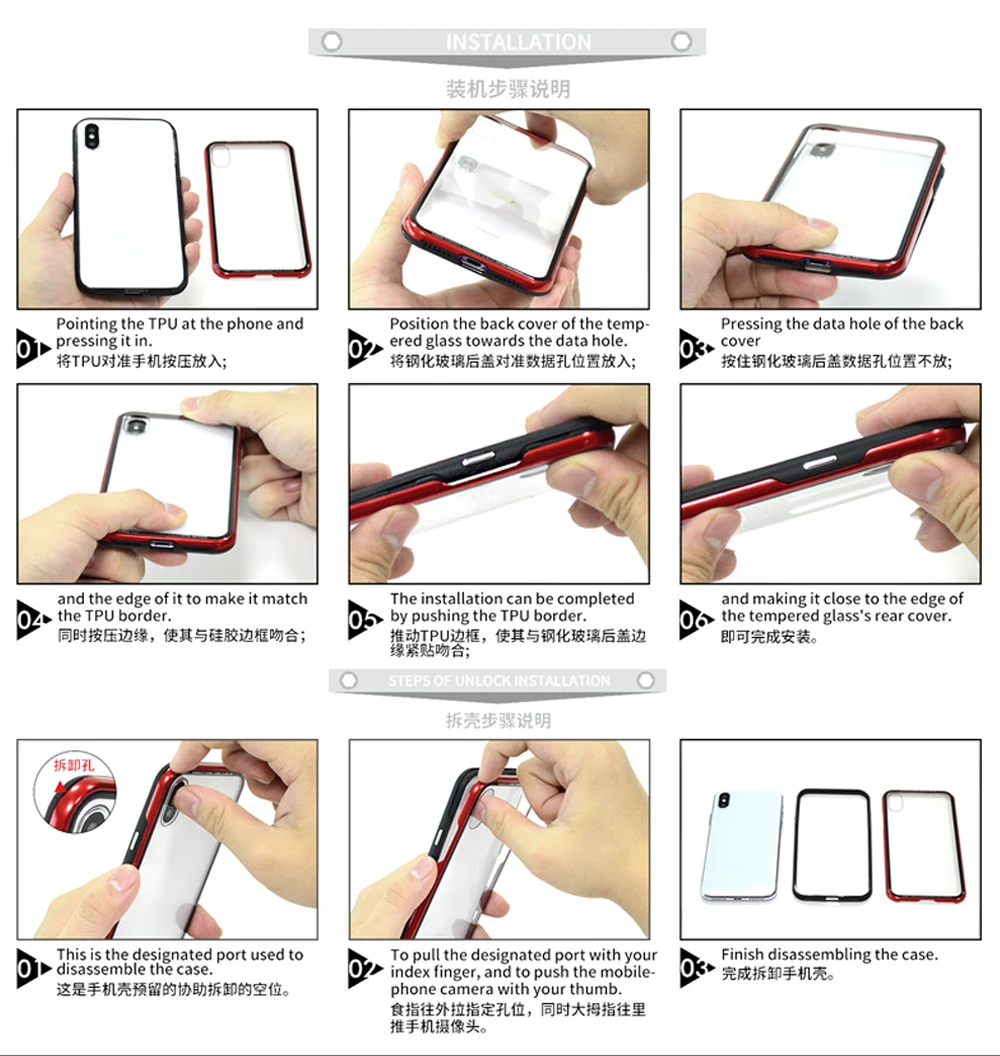 INSTALLATION

装机步骤说明

01 Pointing the TPU at the phone and pressing it in.
将TPU对准手机按压放入;

02 Position the back cover of the tempered glass towards the data hole.
将钢化玻璃后盖对准数据孔位置放入;

03 Pressing the data hole of the back cover
按住钢化玻璃后盖数据孔位置不放;

04 and the edge of it to make it match the TPU border.
同时按压边缘，使其与硅胶边框吻合;

05 The installation can be completed by pushing the TPU border.
推动TPU边框，使其与钢化玻璃后盖边缘紧贴吻合;

06 and making it close to the edge of the tempered glass's rear cover.
即可完成安装。

STEPS OF UNLOCK INSTALLATION

拆壳步骤说明

拆卸孔

01 This is the designated port used to disassemble the case.
这是手机壳预留的协助拆卸的空位。

02 To pull the designated port with your index finger, and to push the mobilephone camera with your thumb.
食指往外拉指定孔位，同时大拇指往里推手机摄像头。

03 Finish disassembling the case.
完成拆卸手机壳。