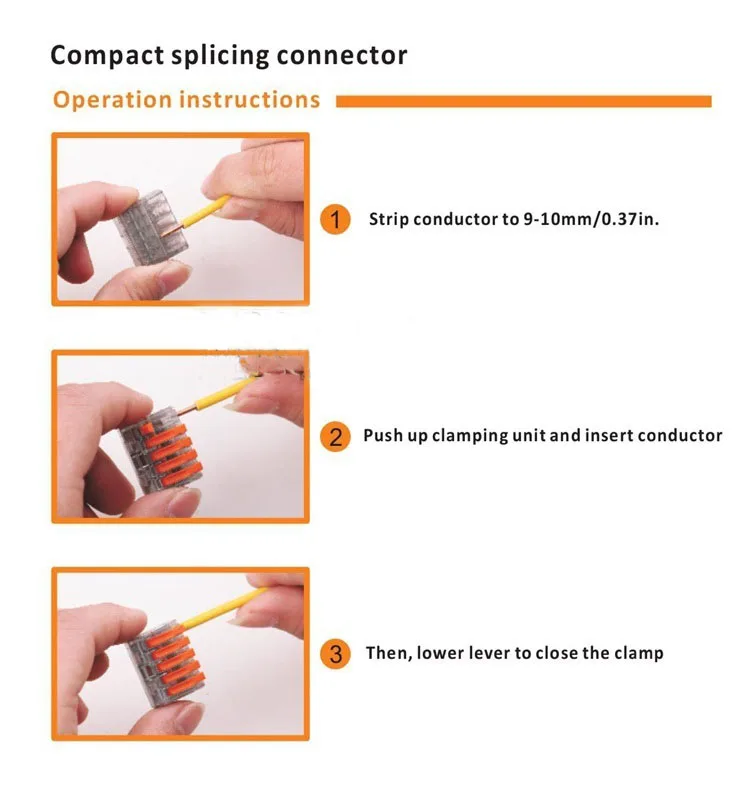 Compact splicing connector

Operation instructions

1 Strip conductor to 9-10mm/0.37in.

2 Push up clamping unit and insert conductor

3 Then, lower lever to close the clamp