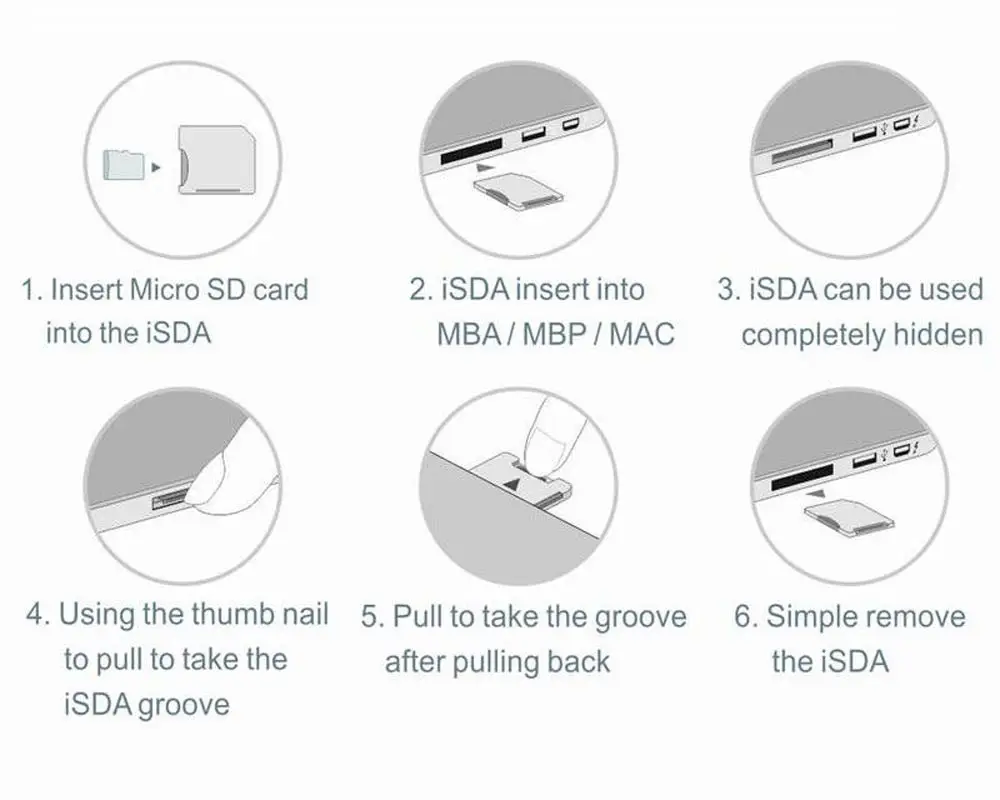 1. Insert Micro SD card into the iSDA

2. iSDA insert into MBA / MBP / MAC

3. iSDA can be used completely hidden

4. Using the thumb nail to pull to take the iSDA groove

5. Pull to take the groove after pulling back

6. Simple remove the iSDA