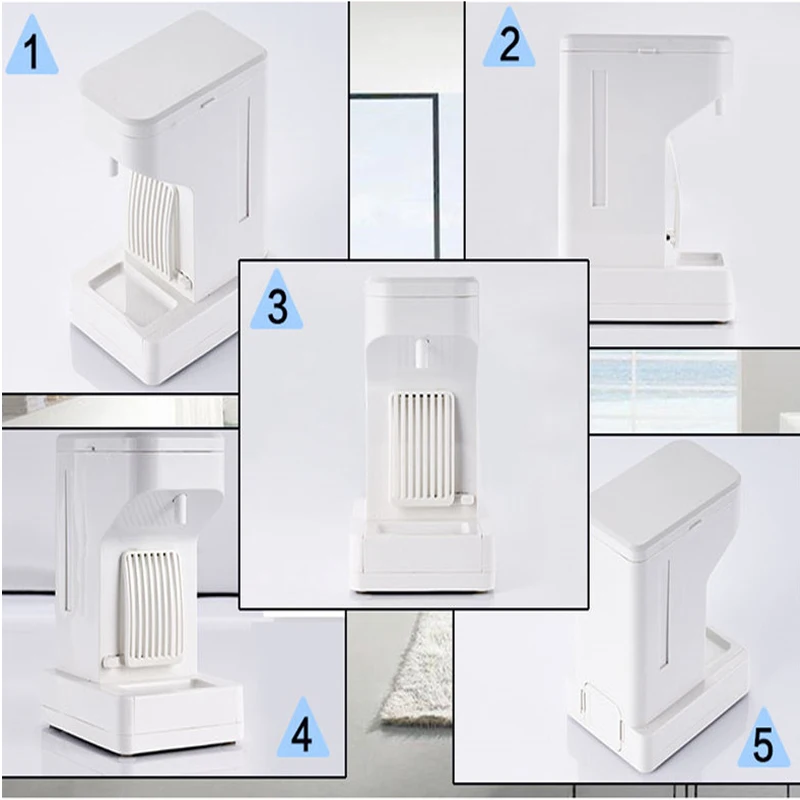 1

2

3

4

5