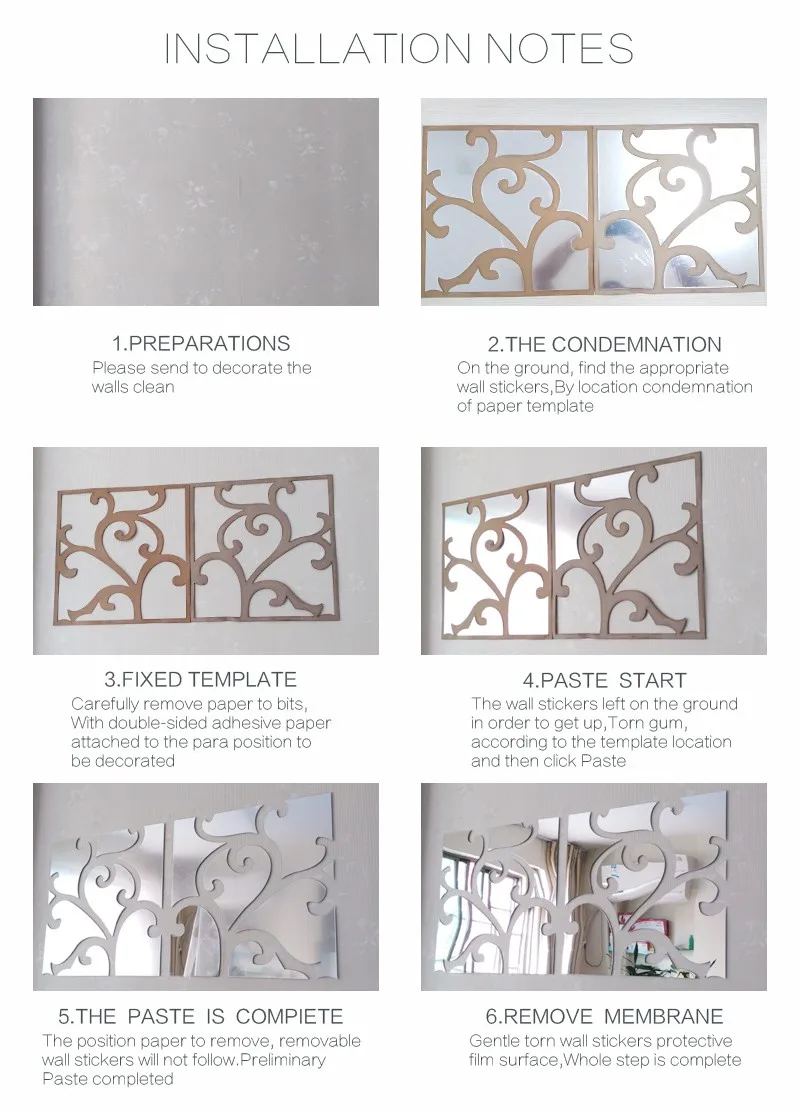 INSTALLATION NOTES

1.PREPARATIONS
Please send to decorate the walls clean

2.THE CONDEMNATION
On the ground, find the appropriate wall stickers,By location condemnation of paper template

3.FIXED TEMPLATE
Carefully remove paper to bits, With double-sided adhesive paper attached to the para position to be decorated

4.PASTE START
The wall stickers left on the ground in order to get up,Torn gum, according to the template location and then click Paste

5.THE PASTE IS COMPIETE
The position paper to remove, removable wall stickers will not follow.Preliminary Paste completed

6.REMOVE MEMBRANE
Gentle torn wall stickers protective film surface,Whole step is complete