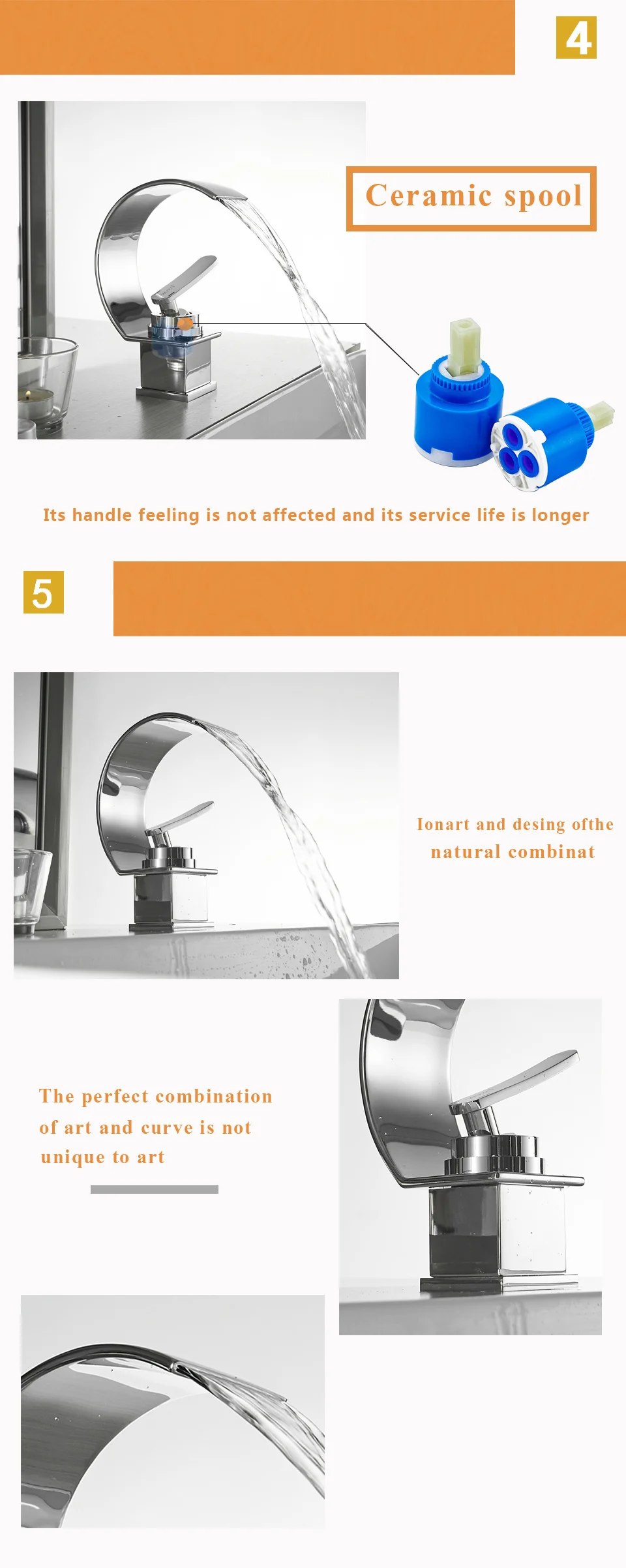 4

Ceramic spool

Its handle feeling is not affected and its service life is longer

5

Ionart and desing ofthe natural combinat

The perfect combination of art and curve is not unique to art