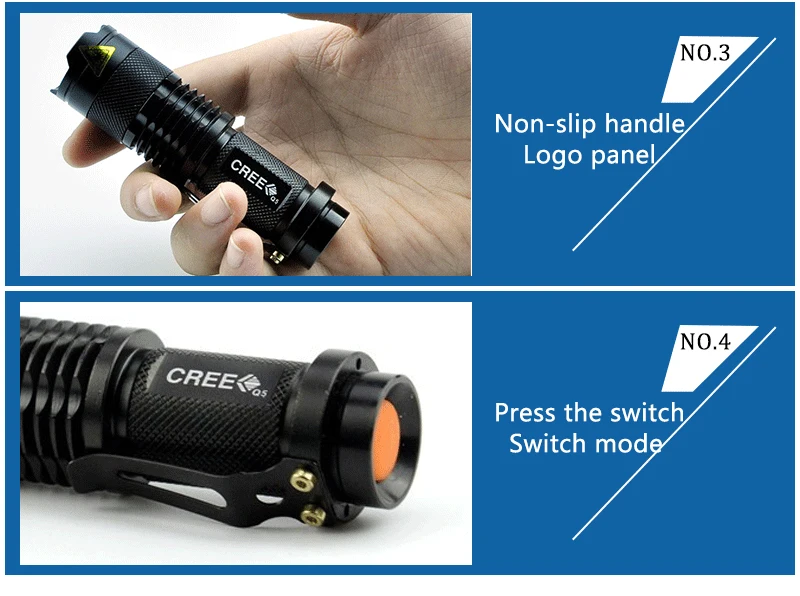 CREE Q5

NO.3

Non-slip handle
Logo panel

CREE Q5

NO.4

Press the switch
Switch mode