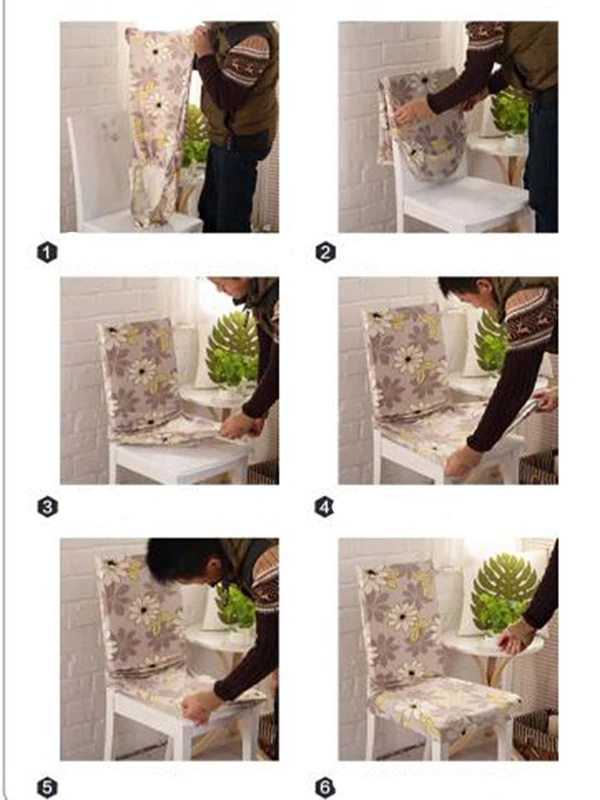 1

2

3

4

5

6