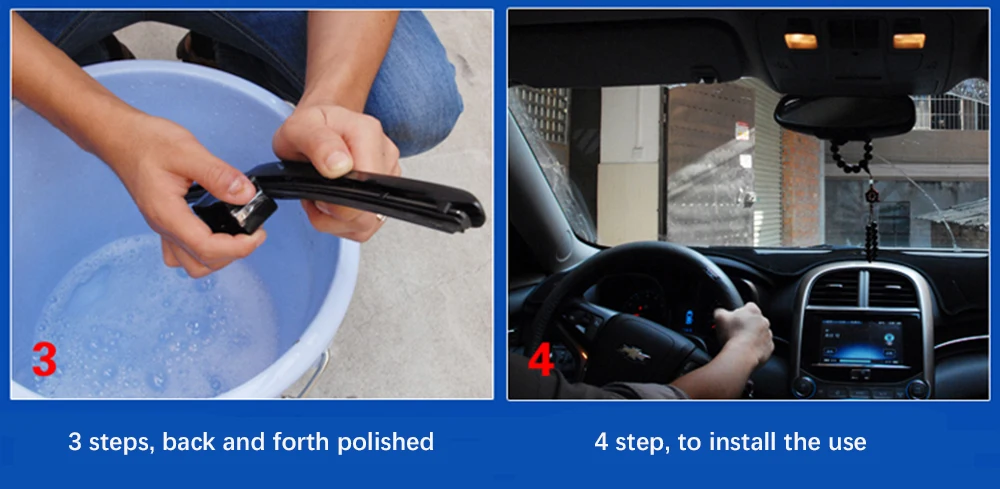 3

4

3 steps, back and forth polished

4 step, to install the use