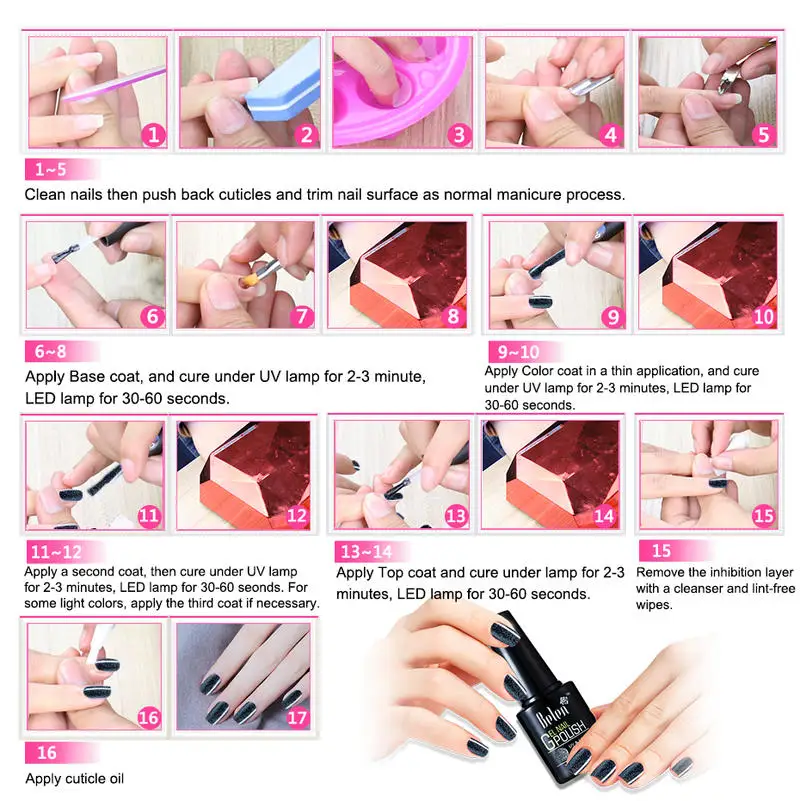 1 2 3 4 5

1~5

Clean nails then push back cuticles and trim nail surface as normal manicure process.

6 7 8 9 10

6~8

Apply Base coat, and cure under UV lamp for 2-3 minute, LED lamp for 30-60 seconds.

9~10

Apply Color coat in a thin application, and cure under UV lamp for 2-3 minutes, LED lamp for 30-60 seconds.

11 12 13 14 15

11~12

Apply a second coat, then cure under UV lamp for 2-3 minutes, LED lamp for 30-60 seconds. For some light colors, apply the third coat if necessary.

13~14

Apply Top coat and cure under lamp for 2-3 minutes, LED lamp for 30-60 seconds.

15

Remove the inhibition layer with a cleanser and lint-free wipes.

16 17

16

Apply cuticle oil

Belen GEL NAIL POLISH