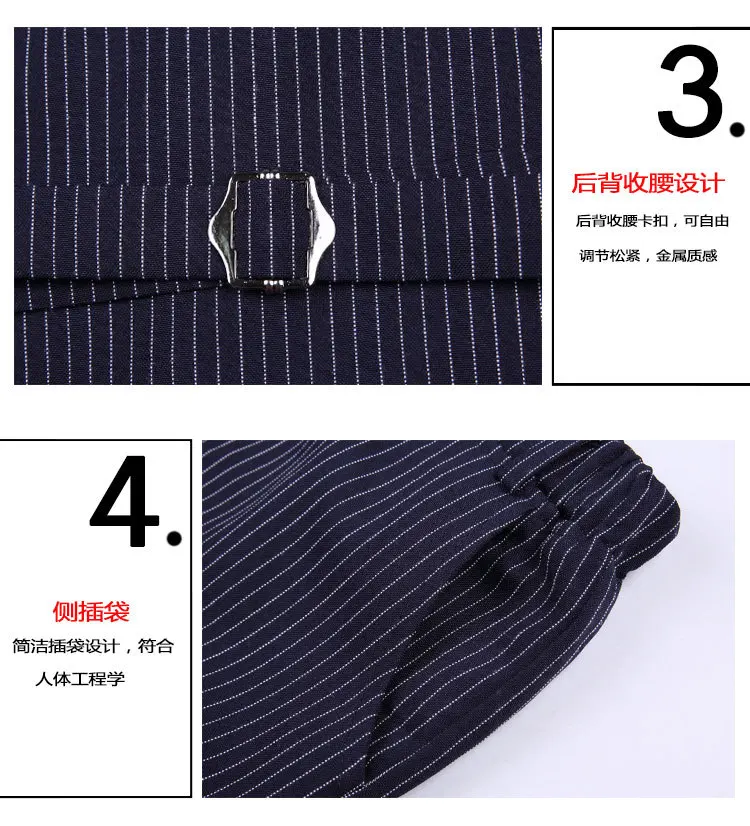 3.

后背收腰设计

后背收腰卡扣，可自由调节松紧，金属质感

4.

侧插袋

简洁插袋设计，符合人体工程学