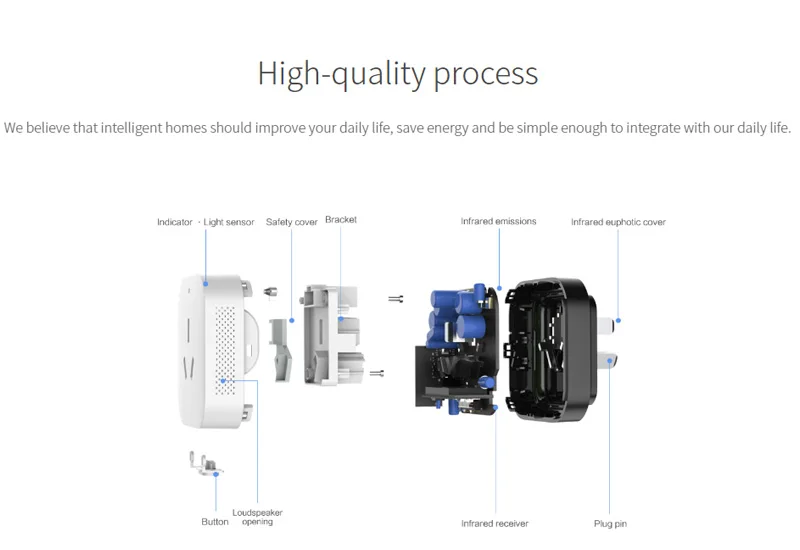 High-quality process

We believe that intelligent homes should improve your daily life, save energy and be simple enough to integrate with our daily life.

Indicator · Light sensor

Safety cover

Bracket

Infrared emissions

Infrared euphotic cover

Button

Loudspeaker opening

Infrared receiver

Plug pin