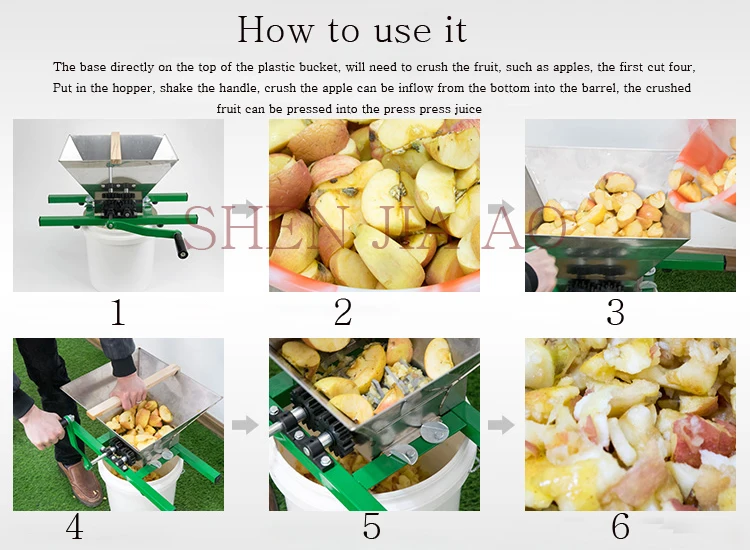 How to use it

The base directly on the top of the plastic bucket, will need to crush the fruit, such as apples, the first cut four, Put in the hopper, shake the handle, crush the apple can be inflow from the bottom into the barrel, the crushed fruit can be pressed into the press press juice

SHEN JIA AO

1

2

3

4

5

6