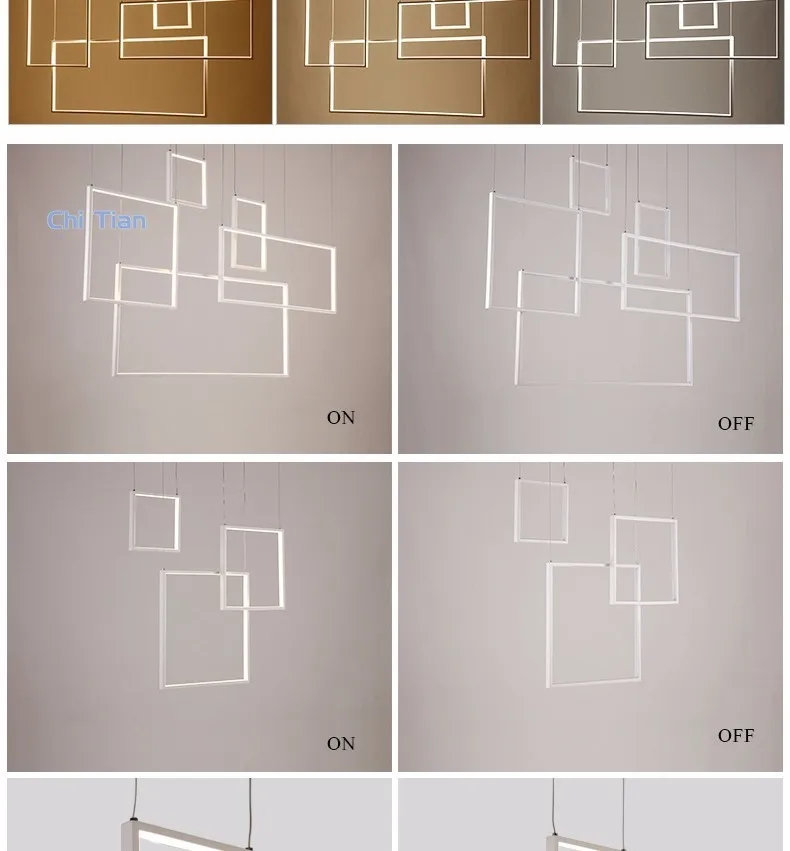 Chi Tian

ON

OFF

ON

OFF