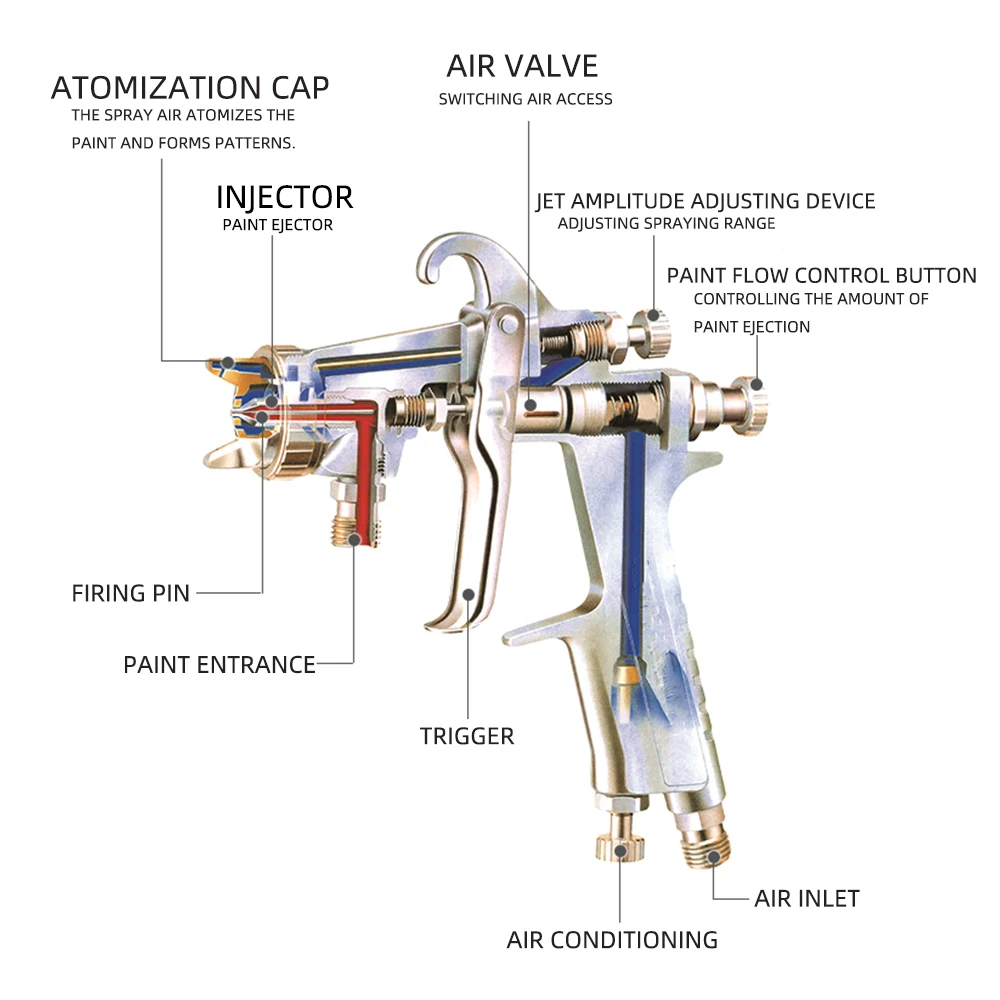 ATOMIZATION CAP
THE SPRAY AIR ATOMIZES THE PAINT AND FORMS PATTERNS.

AIR VALVE
SWITCHING AIR ACCESS

INJECTOR
PAINT EJECTOR

JET AMPLITUDE ADJUSTING DEVICE
ADJUSTING SPRAYING RANGE

PAINT FLOW CONTROL BUTTON
CONTROLLING THE AMOUNT OF PAINT EJECTION

FIRING PIN

PAINT ENTRANCE

TRIGGER

AIR INLET

AIR CONDITIONING