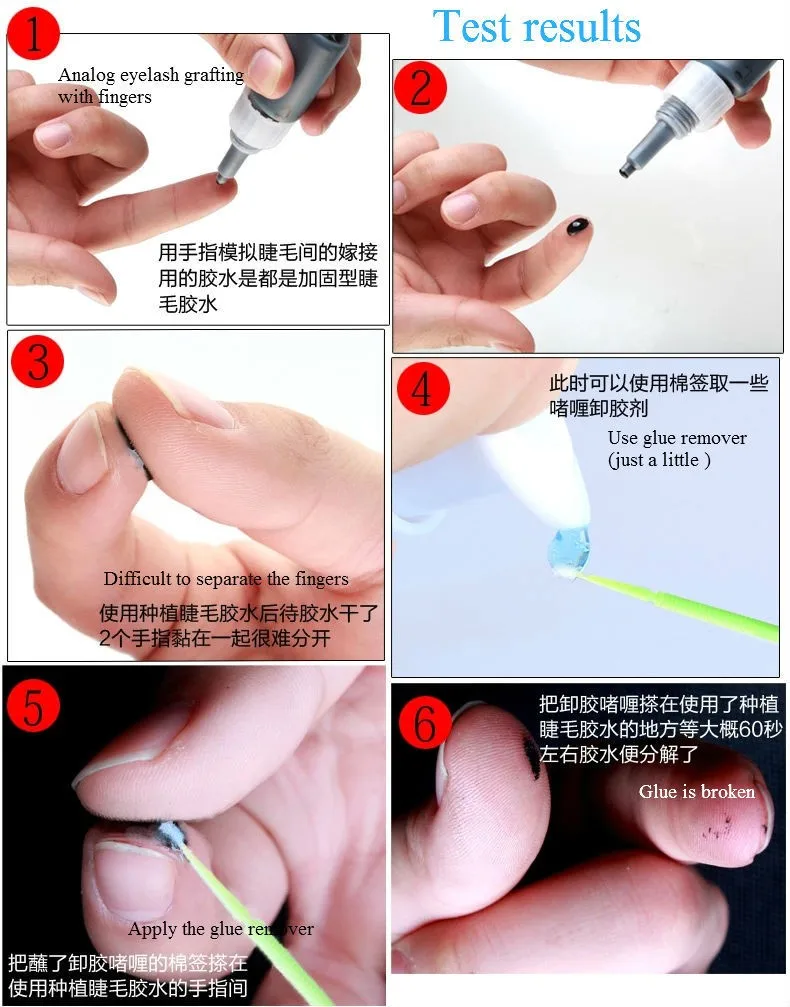 Test results

1

Analog eyelash grafting with fingers

用手指模拟睫毛间的嫁接用的胶水是都是加固型睫毛胶水

2

3

Difficult to separate the fingers

使用种植睫毛胶水后待胶水干了2个手指黏在一起很难分开

4

此时可以使用棉签取一些啫喱卸胶剂

Use glue remover (just a little )

5

Apply the glue remover

把蘸了卸胶啫喱的棉签搽在使用种植睫毛胶水的手指间

6

把卸胶啫喱搽在使用了种植睫毛胶水的地方等大概60秒左右胶水便分解了

Glue is broken