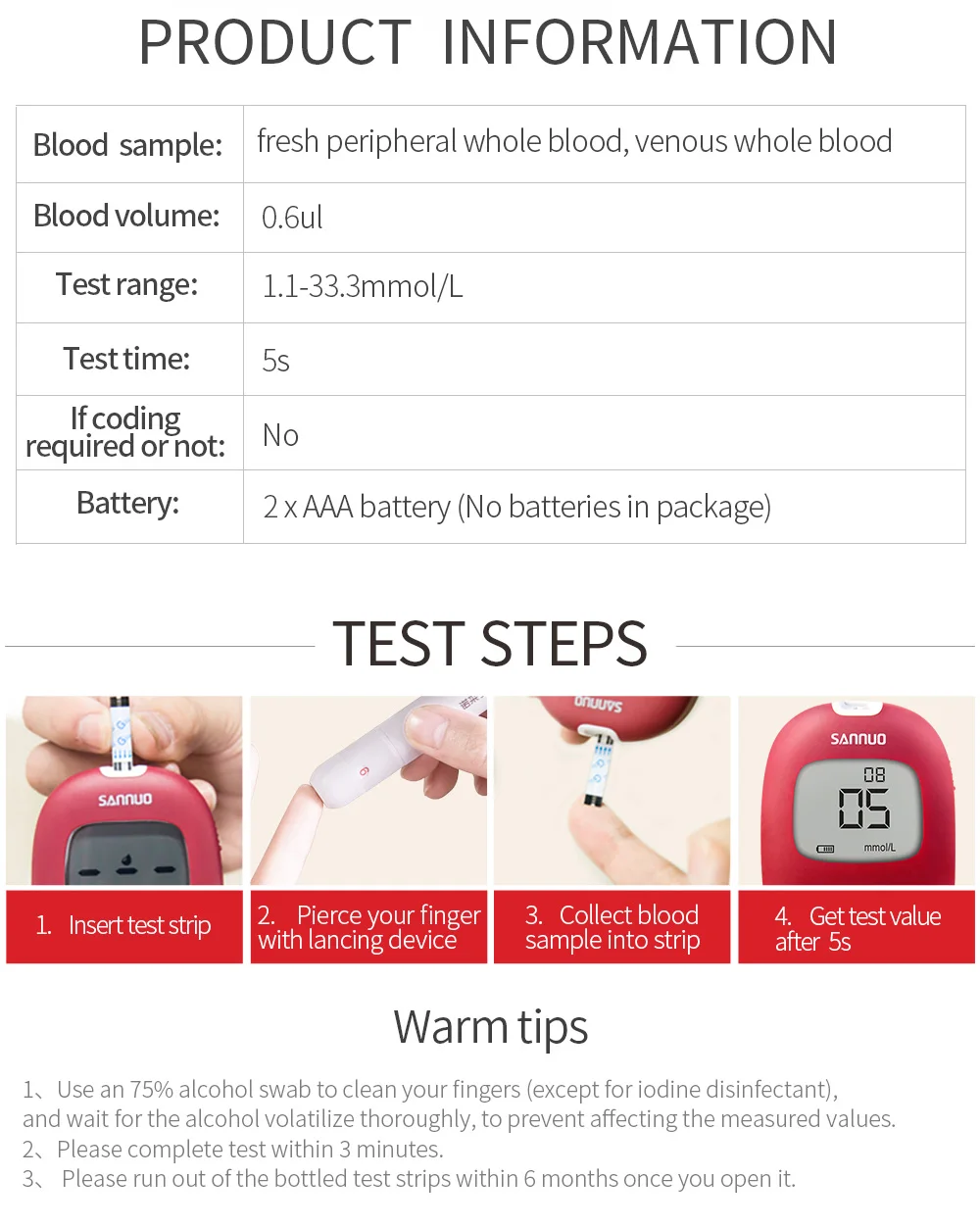 PRODUCT INFORMATION

| Blood sample: | fresh peripheral whole blood, venous whole blood |
|---|---|
| Blood volume: | 0.6ul |
| Test range: | 1.1-33.3mmol/L |
| Test time: | 5s |
| If coding required or not: | No |
| Battery: | 2 x AAA battery (No batteries in package) |

TEST STEPS

SANNUO

SANNUO

SANNUO

08
05
mmol/L

1. Insert test strip

2. Pierce your finger with lancing device

3. Collect blood sample into strip

4. Get test value after 5s

Warm tips

1、Use an 75% alcohol swab to clean your fingers (except for iodine disinfectant), and wait for the alcohol volatilize thoroughly, to prevent affecting the measured values.
2、Please complete test within 3 minutes.
3、 Please run out of the bottled test strips within 6 months once you open it.