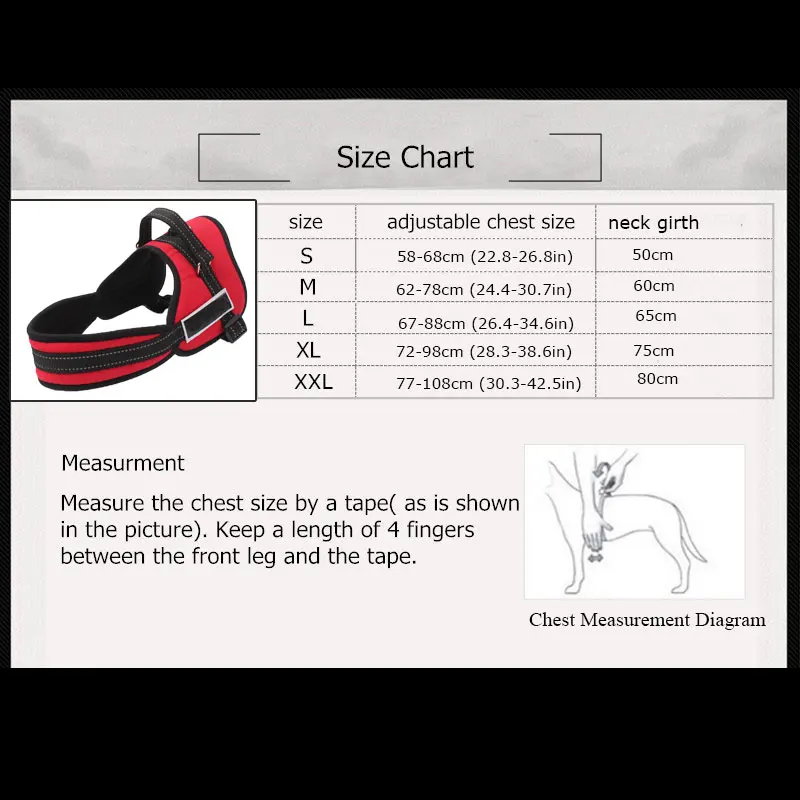 Size Chart

| size | adjustable chest size | neck girth |
|---|---|---|
| S | 58-68cm (22.8-26.8in) | 50cm |
| M | 62-78cm (24.4-30.7in) | 60cm |
| L | 67-88cm (26.4-34.6in) | 65cm |
| XL | 72-98cm (28.3-38.6in) | 75cm |
| XXL | 77-108cm (30.3-42.5in) | 80cm |

Measurment

Measure the chest size by a tape( as is shown in the picture). Keep a length of 4 fingers between the front leg and the tape.

Chest Measurement Diagram