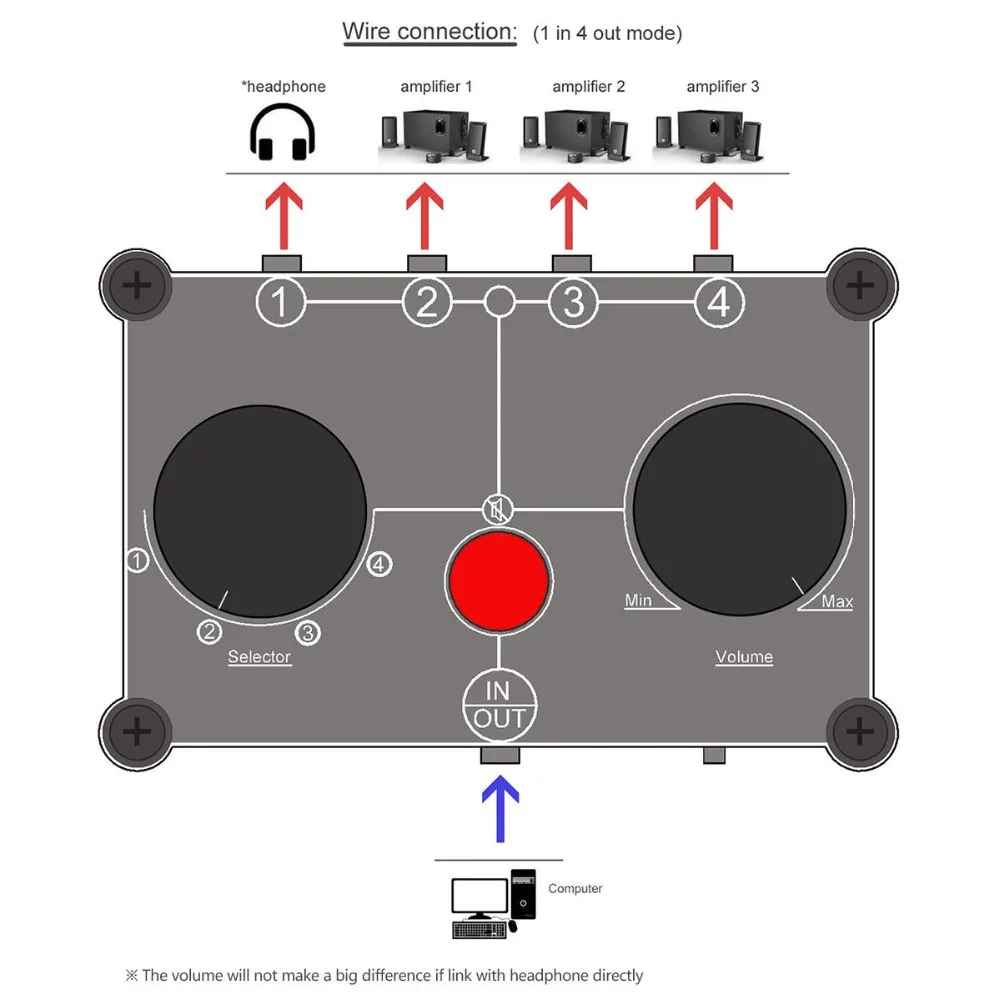 Wire connection: (1 in 4 out mode)

*headphone
amplifier 1
amplifier 2
amplifier 3

1
2
3
4

1
2
3
4
Selector

Min
Max
Volume

IN
OUT

Computer

※ The volume will not make a big difference if link with headphone directly