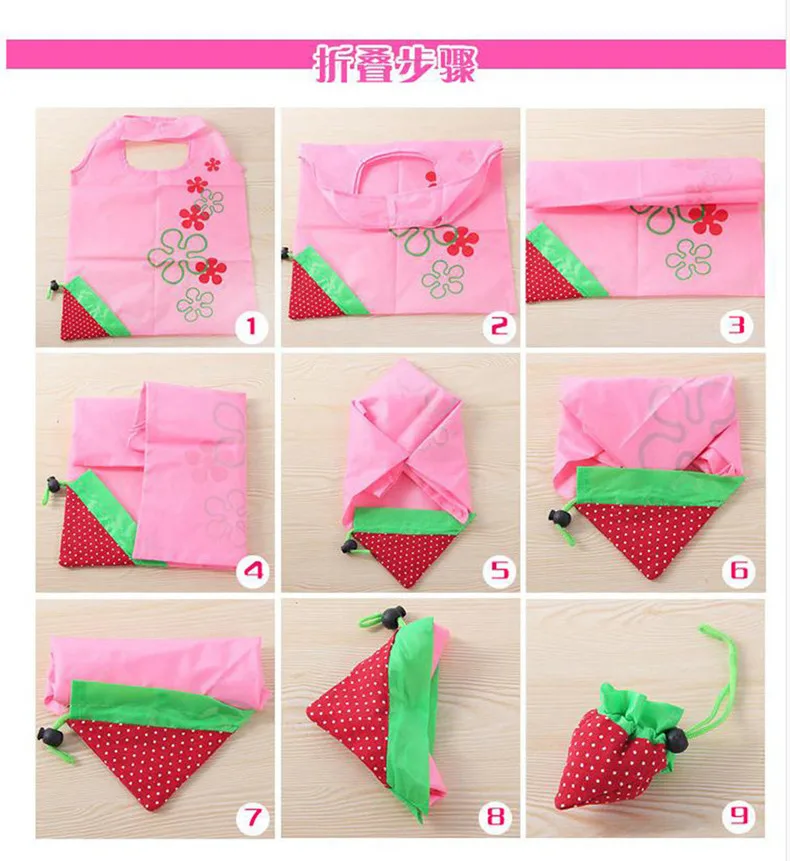 折叠步骤

1

2

3

4

5

6

7

8

9