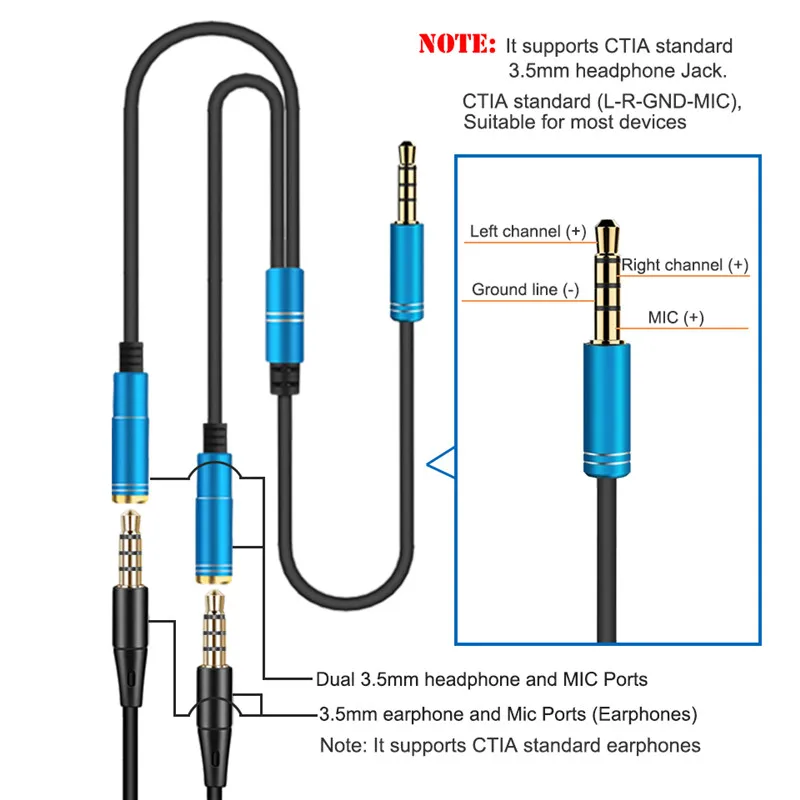 NOTE: It supports CTIA standard 3.5mm headphone Jack.

CTIA standard (L-R-GND-MIC), Suitable for most devices

Left channel (+)

Right channel (+)

Ground line (-)

MIC (+)

Dual 3.5mm headphone and MIC Ports

3.5mm earphone and Mic Ports (Earphones)

Note: It supports CTIA standard earphones