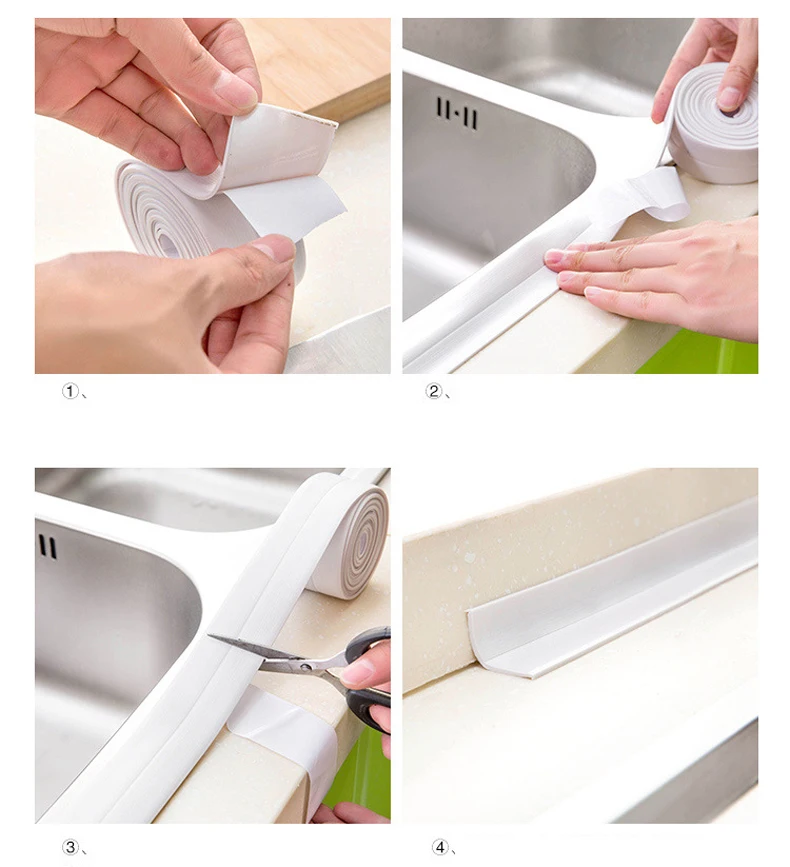 ①、

②、

③、

④、