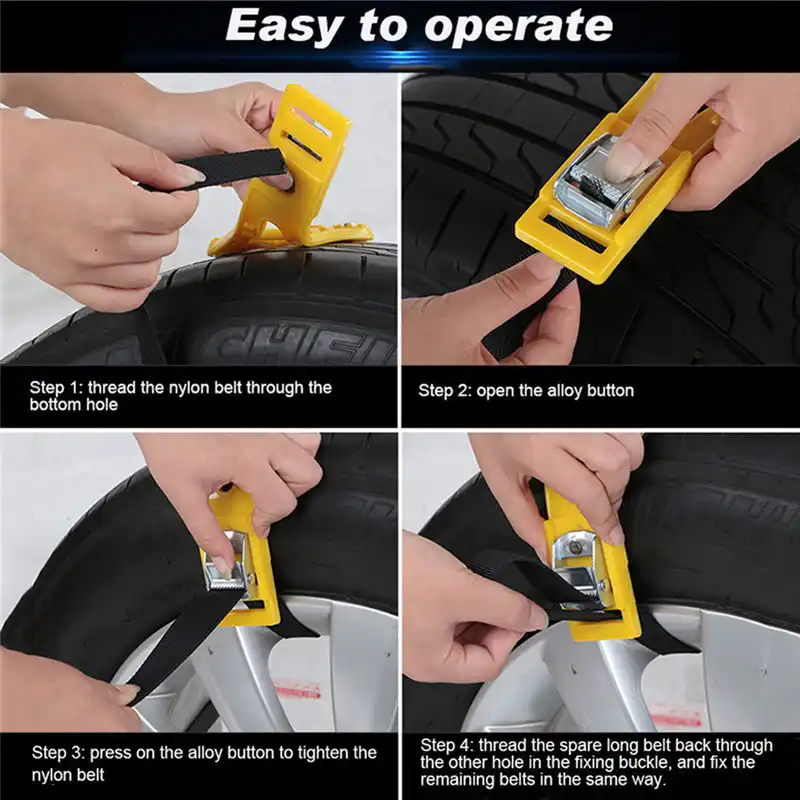 Easy to operate

Step 1: thread the nylon belt through the bottom hole

Step 2: open the alloy button

Step 3: press on the alloy button to tighten the nylon belt

Step 4: thread the spare long belt back through the other hole in the fixing buckle, and fix the remaining belts in the same way.