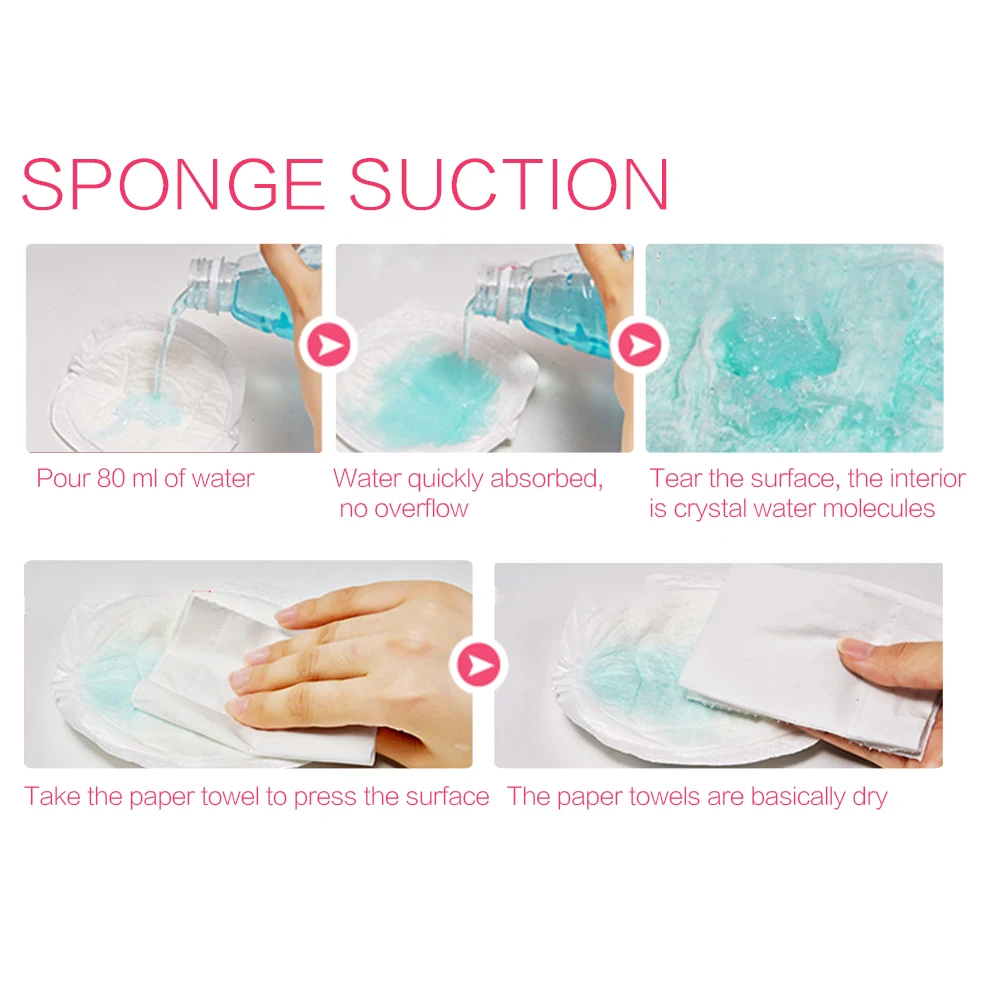 SPONGE SUCTION

Pour 80 ml of water

Water quickly absorbed, no overflow

Tear the surface, the interior is crystal water molecules

Take the paper towel to press the surface

The paper towels are basically dry