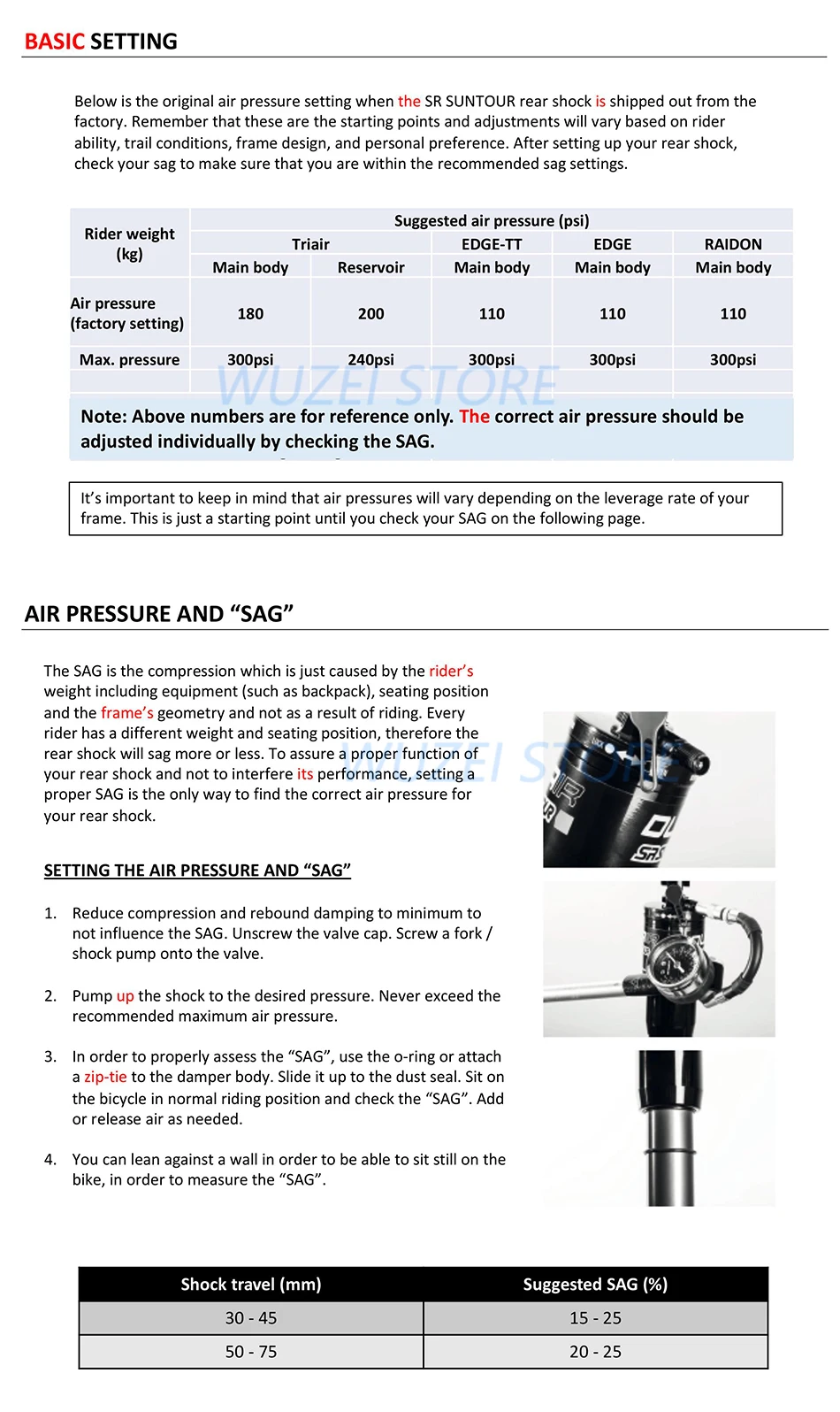 BASIC SETTING

Below is the original air pressure setting when the SR SUNTOUR rear shock is shipped out from the factory. Remember that these are the starting points and adjustments will vary based on rider ability, trail conditions, frame design, and personal preference. After setting up your rear shock, check your sag to make sure that you are within the recommended sag settings.

| Rider weight (kg) | Suggested air pressure (psi) | | | | |
|---|---|---|---|---|---|
| | Triair | | EDGE-TT | EDGE | RAIDON |
| | Main body | Reservoir | Main body | Main body | Main body |
| Air pressure (factory setting) | 180 | 200 | 110 | 110 | 110 |
| Max. pressure | 300psi | 240psi | 300psi | 300psi | 300psi |

WUZEI STORE

Note: Above numbers are for reference only. The correct air pressure should be adjusted individually by checking the SAG.

It's important to keep in mind that air pressures will vary depending on the leverage rate of your frame. This is just a starting point until you check your SAG on the following page.

AIR PRESSURE AND "SAG"

The SAG is the compression which is just caused by the rider's weight including equipment (such as backpack), seating position and the frame's geometry and not as a result of riding. Every rider has a different weight and seating position, therefore the rear shock will sag more or less. To assure a proper function of your rear shock and not to interfere its performance, setting a proper SAG is the only way to find the correct air pressure for your rear shock.

WUZEI STORE

SETTING THE AIR PRESSURE AND "SAG"

1. Reduce compression and rebound damping to minimum to not influence the SAG. Unscrew the valve cap. Screw a fork / shock pump onto the valve.

2. Pump up the shock to the desired pressure. Never exceed the recommended maximum air pressure.

3. In order to properly assess the "SAG", use the o-ring or attach a zip-tie to the damper body. Slide it up to the dust seal. Sit on the bicycle in normal riding position and check the "SAG". Add or release air as needed.

4. You can lean against a wall in order to be able to sit still on the bike, in order to measure the "SAG".

| Shock travel (mm) | Suggested SAG (%) |
|---|---|
| 30 - 45 | 15 - 25 |
| 50 - 75 | 20 - 25 |