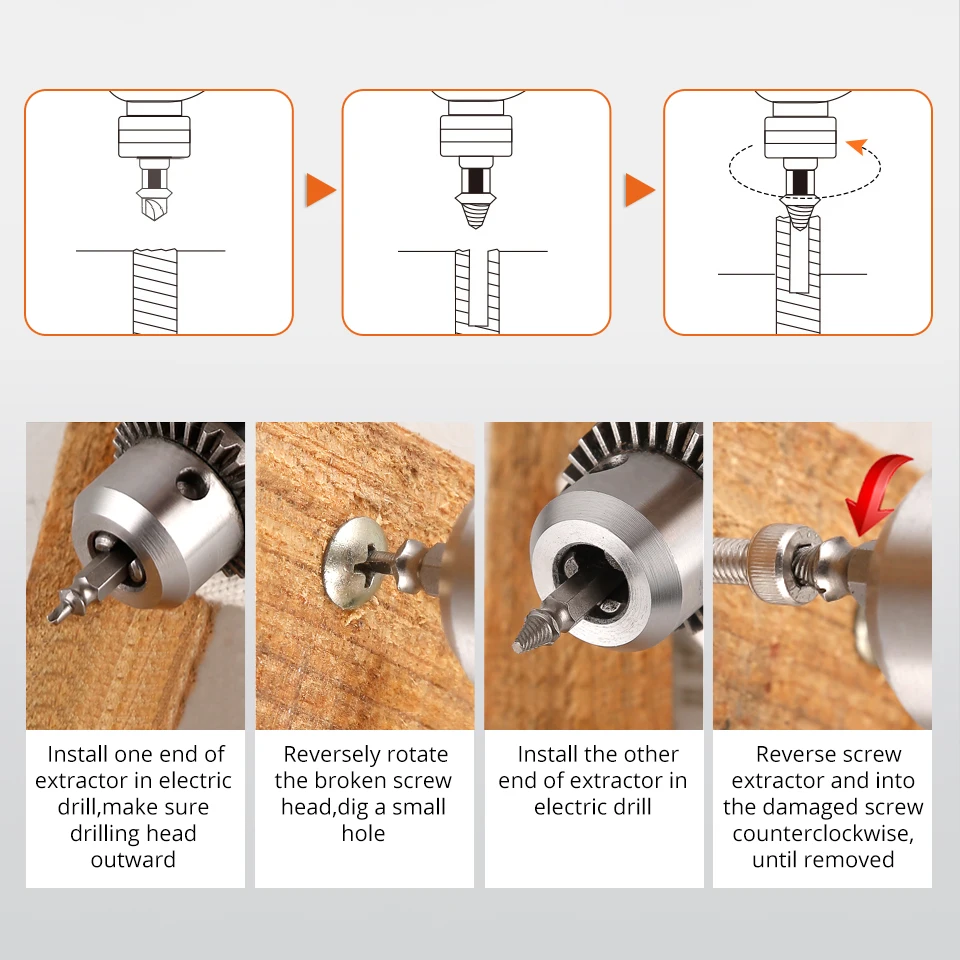 Install one end of extractor in electric drill,make sure drilling head outward

Reversely rotate the broken screw head,dig a small hole

Install the other end of extractor in electric drill

Reverse screw extractor and into the damaged screw counterclockwise, until removed