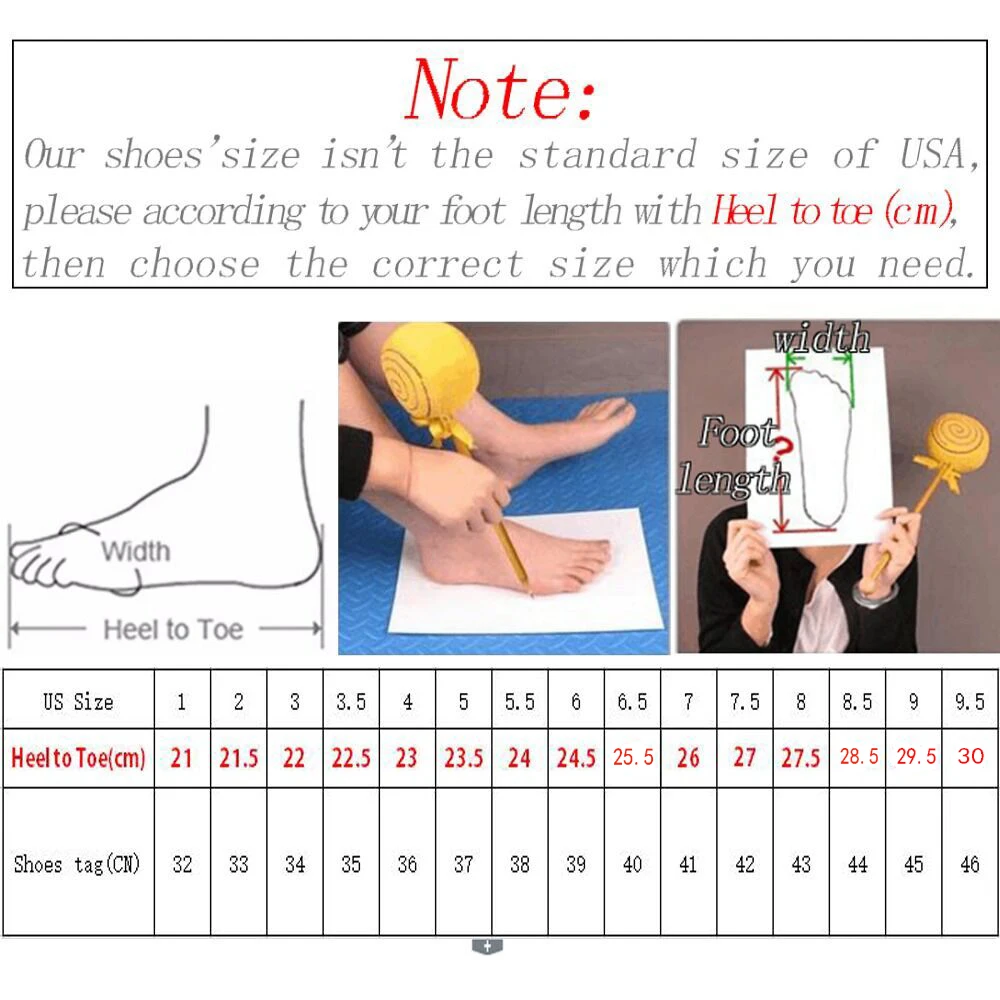 Note:
Our shoes'size isn't the standard size of USA, please according to your foot length with Heel to toe (cm), then choose the correct size which you need.

Width
Heel to Toe

width
Foot length

| US Size | 1 | 2 | 3 | 3.5 | 4 | 5 | 5.5 | 6 | 6.5 | 7 | 7.5 | 8 | 8.5 | 9 | 9.5 |
|---|---|---|---|---|---|---|---|---|---|---|---|---|---|---|---|
| Heel to Toe(cm) | 21 | 21.5 | 22 | 22.5 | 23 | 23.5 | 24 | 24.5 | 25.5 | 26 | 27 | 27.5 | 28.5 | 29.5 | 30 |
| Shoes tag(CN) | 32 | 33 | 34 | 35 | 36 | 37 | 38 | 39 | 40 | 41 | 42 | 43 | 44 | 45 | 46 |