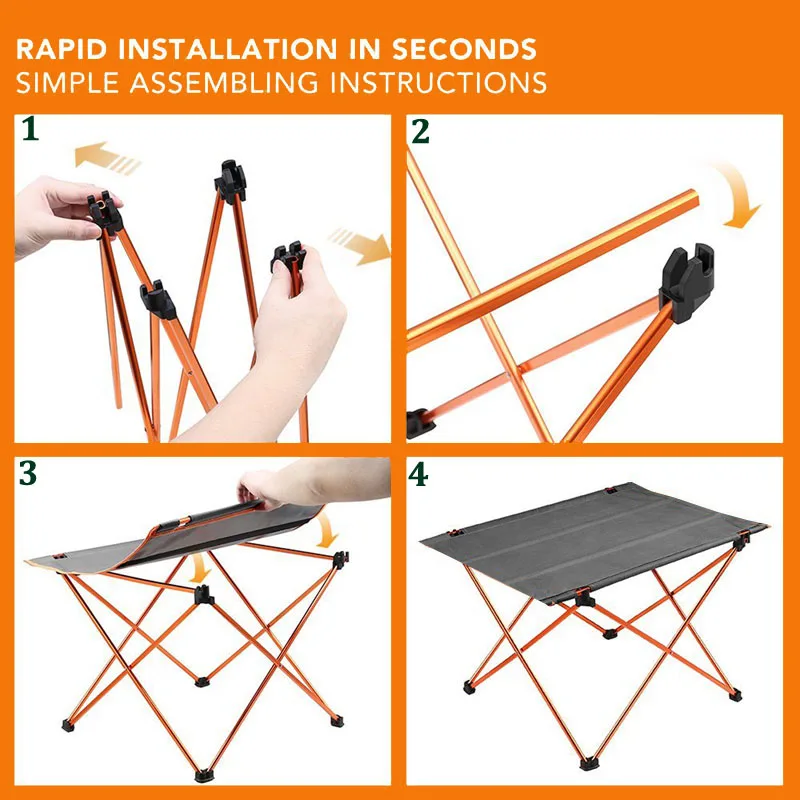 RAPID INSTALLATION IN SECONDS
SIMPLE ASSEMBLING INSTRUCTIONS

1

2

3

4