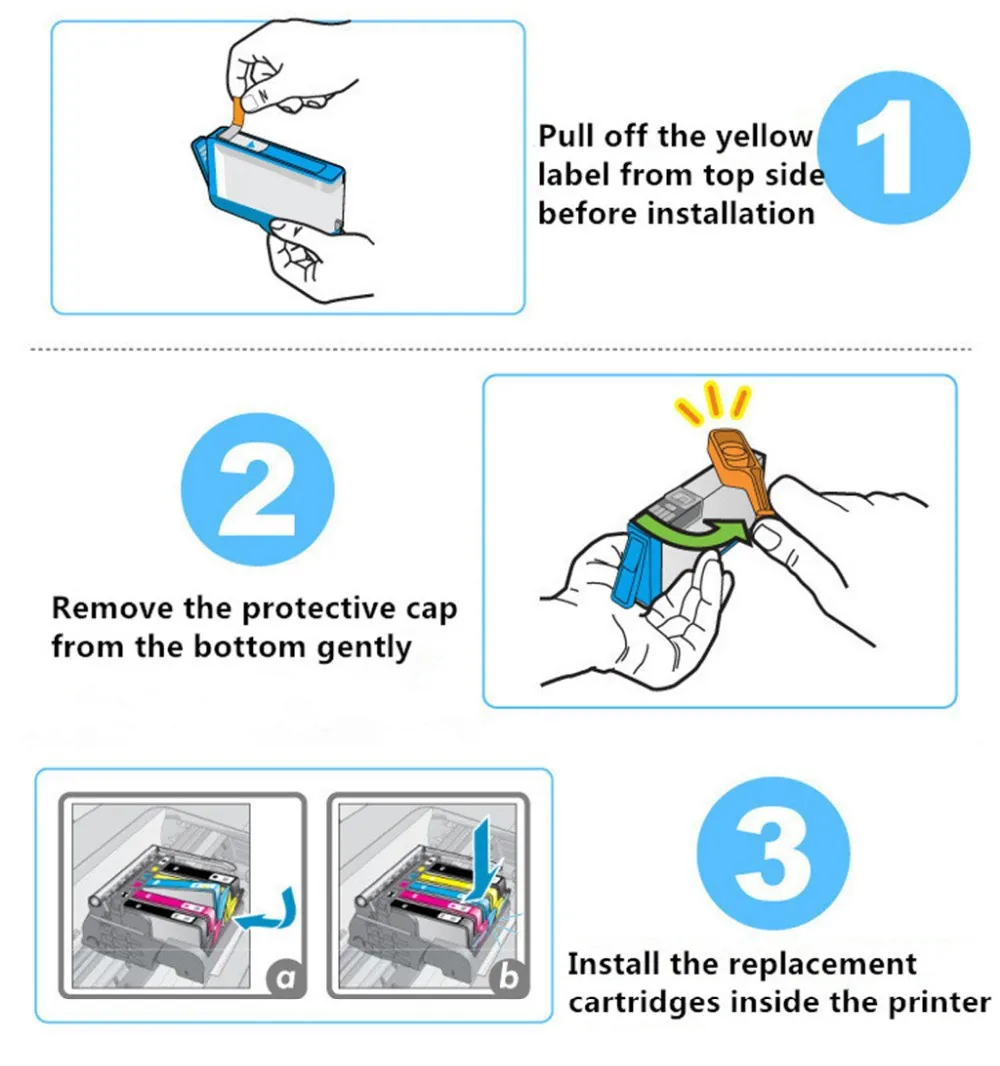 Pull off the yellow label from top side before installation

1

2

Remove the protective cap from the bottom gently

a

b

3

Install the replacement cartridges inside the printer