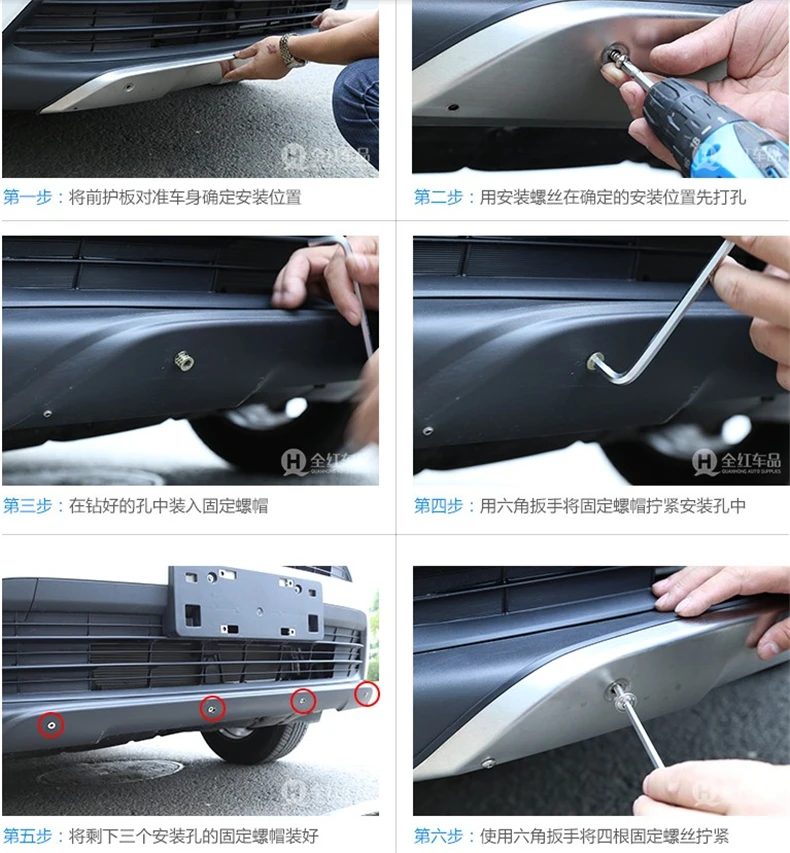 全红车品

第一步：将前护板对准车身确定安装位置

全红车品

第二步：用安装螺丝在确定的安装位置先打孔

全红车品
QUANHONG AUTO SUPPLIES

第三步：在钻好的孔中装入固定螺帽

全红车品
QUANHONG AUTO SUPPLIES

第四步：用六角扳手将固定螺帽拧紧安装孔中

第五步：将剩下三个安装孔的固定螺帽装好

第六步：使用六角扳手将四根固定螺丝拧紧