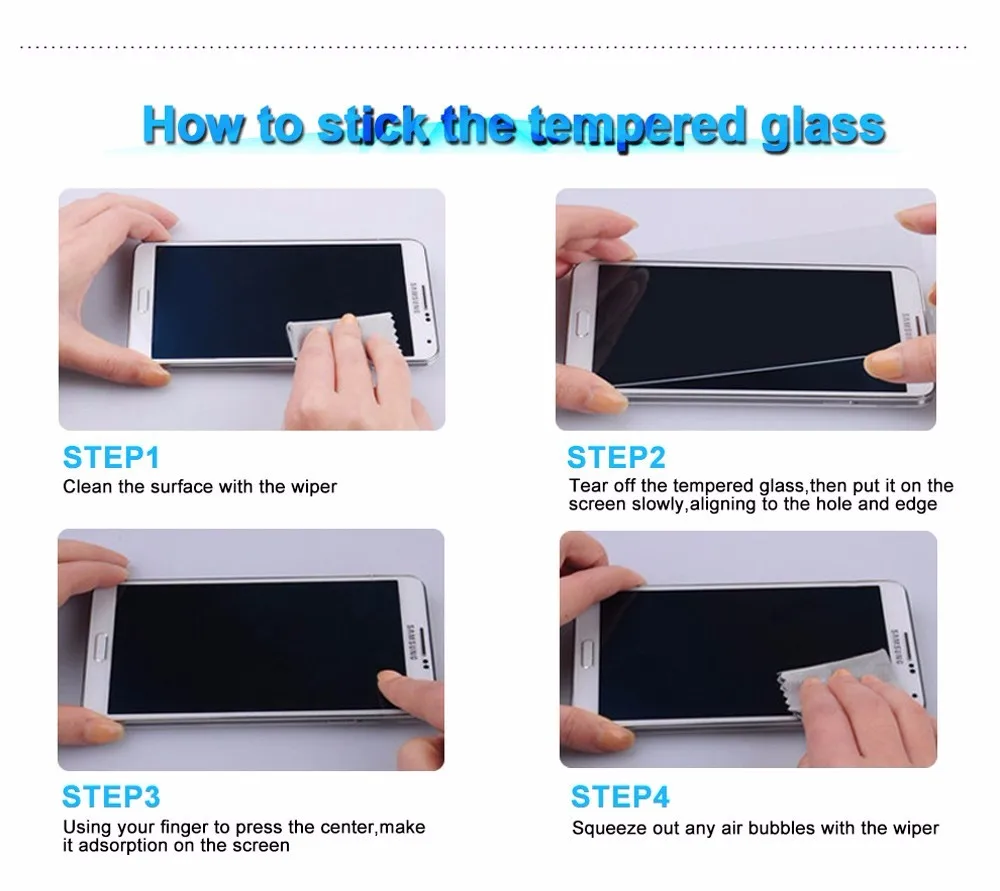 How to stick the tempered glass

SAMSUNG

STEP1
Clean the surface with the wiper

SAMSUNG

STEP2
Tear off the tempered glass,then put it on the screen slowly,aligning to the hole and edge

SAMSUNG

STEP3
Using your finger to press the center,make it adsorption on the screen

SAMSUNG

STEP4
Squeeze out any air bubbles with the wiper