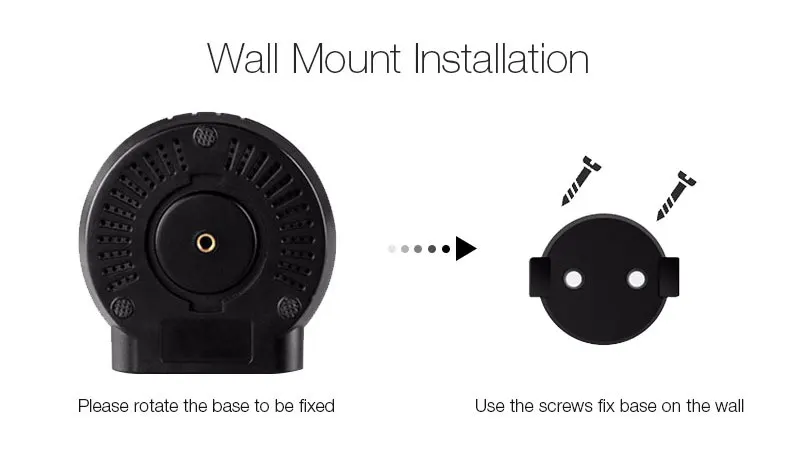 Wall Mount Installation

Please rotate the base to be fixed

Use the screws fix base on the wall