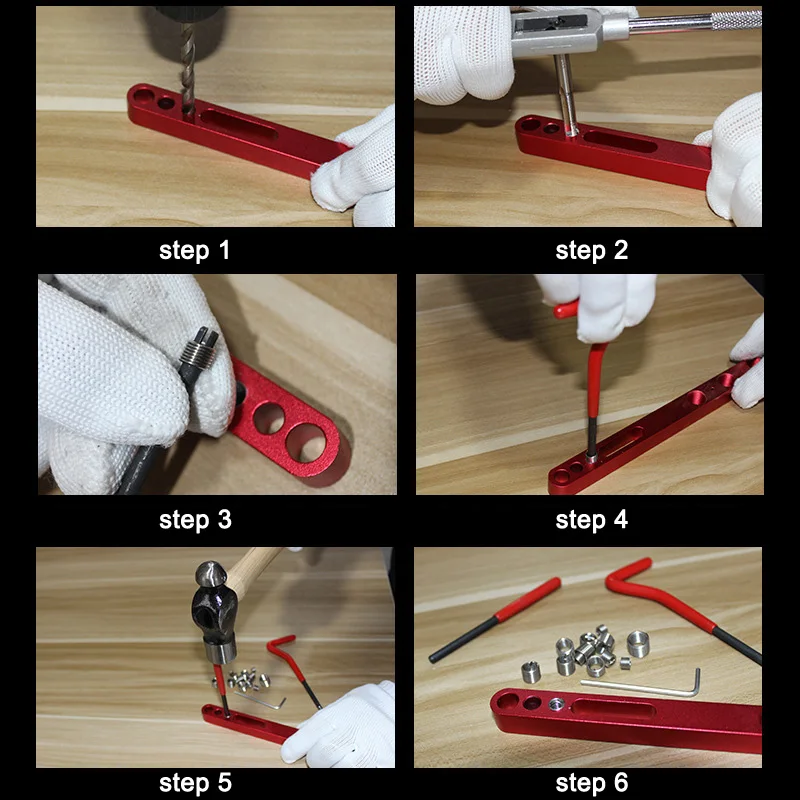 step 1

step 2

step 3

step 4

step 5

step 6