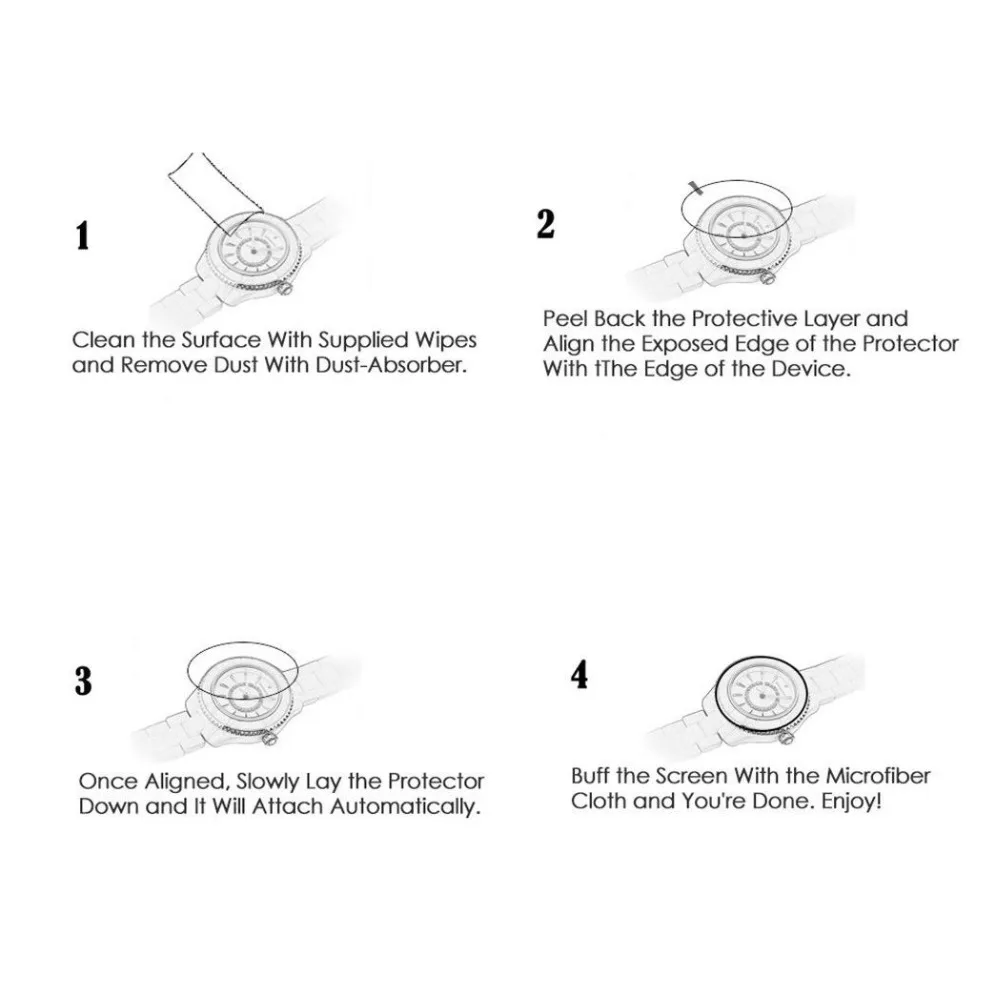 1

Clean the Surface With Supplied Wipes and Remove Dust With Dust-Absorber.

2

Peel Back the Protective Layer and Align the Exposed Edge of the Protector With tThe Edge of the Device.

3

Once Aligned, Slowly Lay the Protector Down and It Will Attach Automatically.

4

Buff the Screen With the Microfiber Cloth and You're Done. Enjoy!