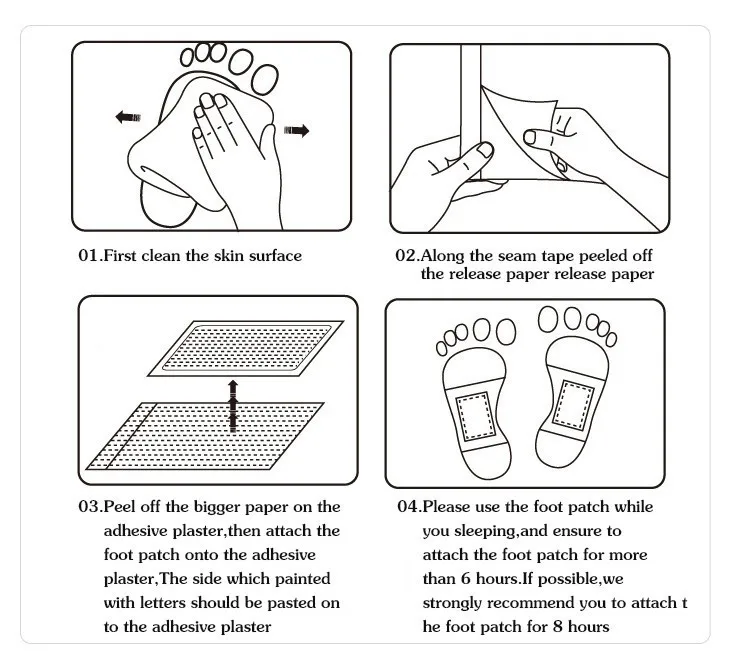 01.First clean the skin surface

02.Along the seam tape peeled off the release paper release paper

03.Peel off the bigger paper on the adhesive plaster,then attach the foot patch onto the adhesive plaster,The side which painted with letters should be pasted on to the adhesive plaster

04.Please use the foot patch while you sleeping,and ensure to attach the foot patch for more than 6 hours.If possible,we strongly recommend you to attach t he foot patch for 8 hours