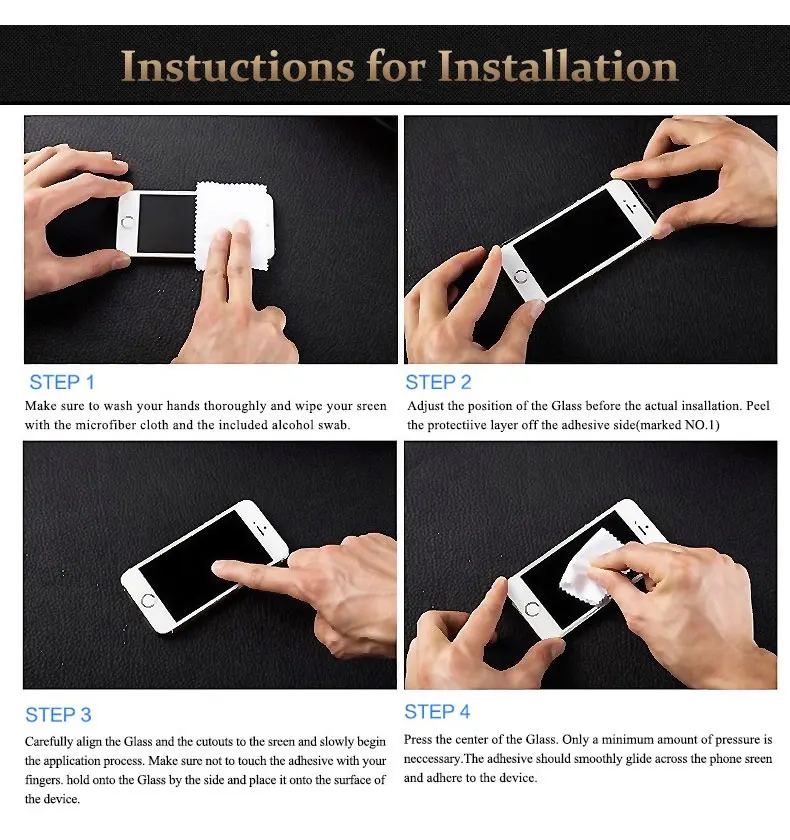 Instuctions for Installation

STEP 1

Make sure to wash your hands thoroughly and wipe your sreen with the microfiber cloth and the included alcohol swab.

STEP 2

Adjust the position of the Glass before the actual insallation. Peel the protectiive layer off the adhesive side(marked NO.1)

STEP 3

Carefully align the Glass and the cutouts to the sreen and slowly begin the application process. Make sure not to touch the adhesive with your fingers. hold onto the Glass by the side and place it onto the surface of the device.

STEP 4

Press the center of the Glass. Only a minimum amount of pressure is neccessary.The adhesive should smoothly glide across the phone sreen and adhere to the device.