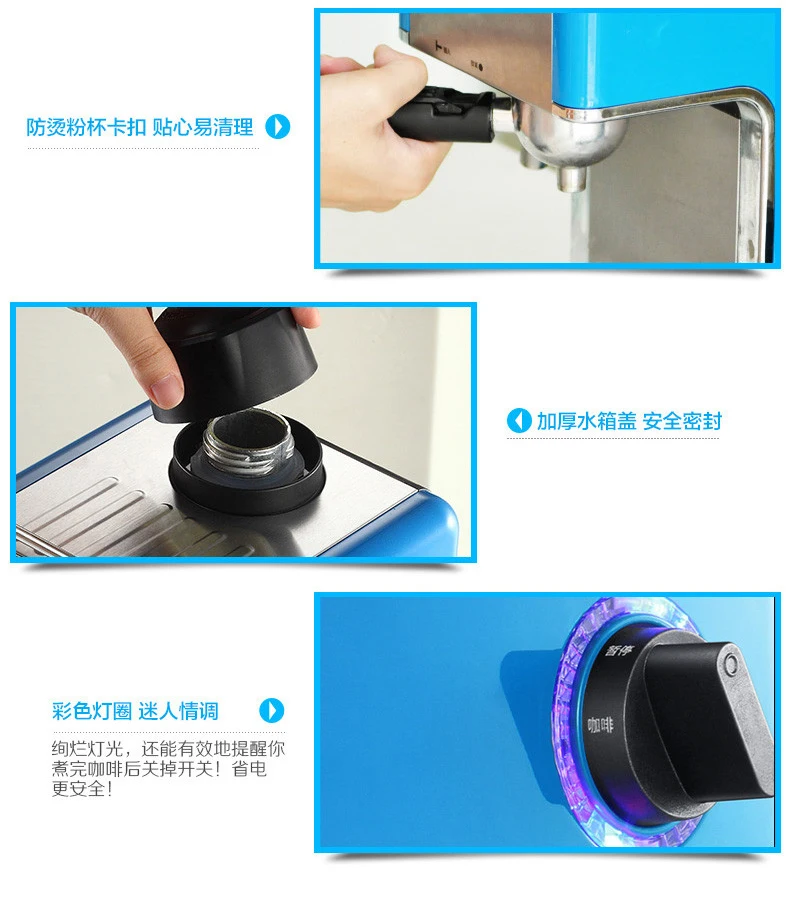 防烫粉杯卡扣 贴心易清理

加厚水箱盖 安全密封

彩色灯圈 迷人情调

绚烂灯光，还能有效地提醒你煮完咖啡后关掉开关！省电更安全！

暂停

咖啡