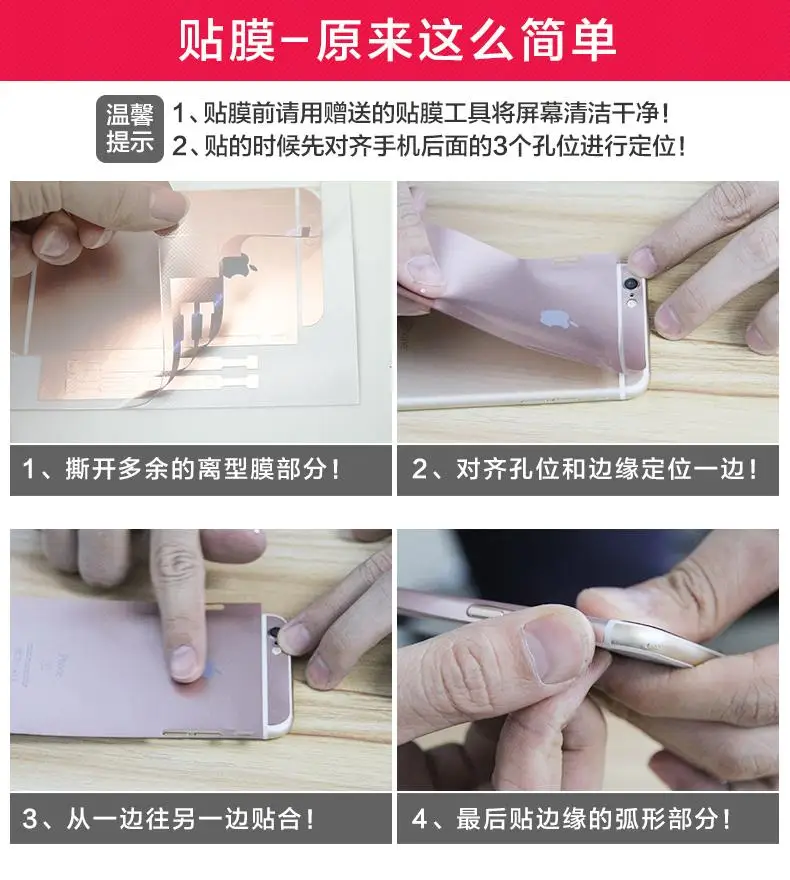 贴膜-原来这么简单

温馨提示

1、贴膜前请用赠送的贴膜工具将屏幕清洁干净！
2、贴的时候先对齐手机后面的3个孔位进行定位！

1、撕开多余的离型膜部分！

2、对齐孔位和边缘定位一边！

3、从一边往另一边贴合！

4、最后贴边缘的弧形部分！