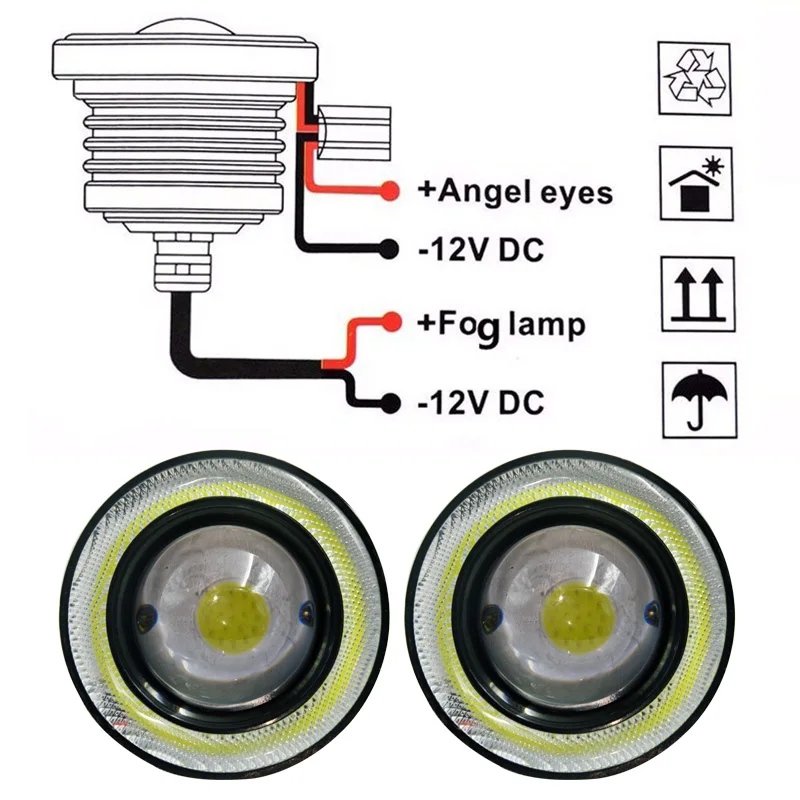 +Angel eyes
-12V DC
+Fog lamp
-12V DC