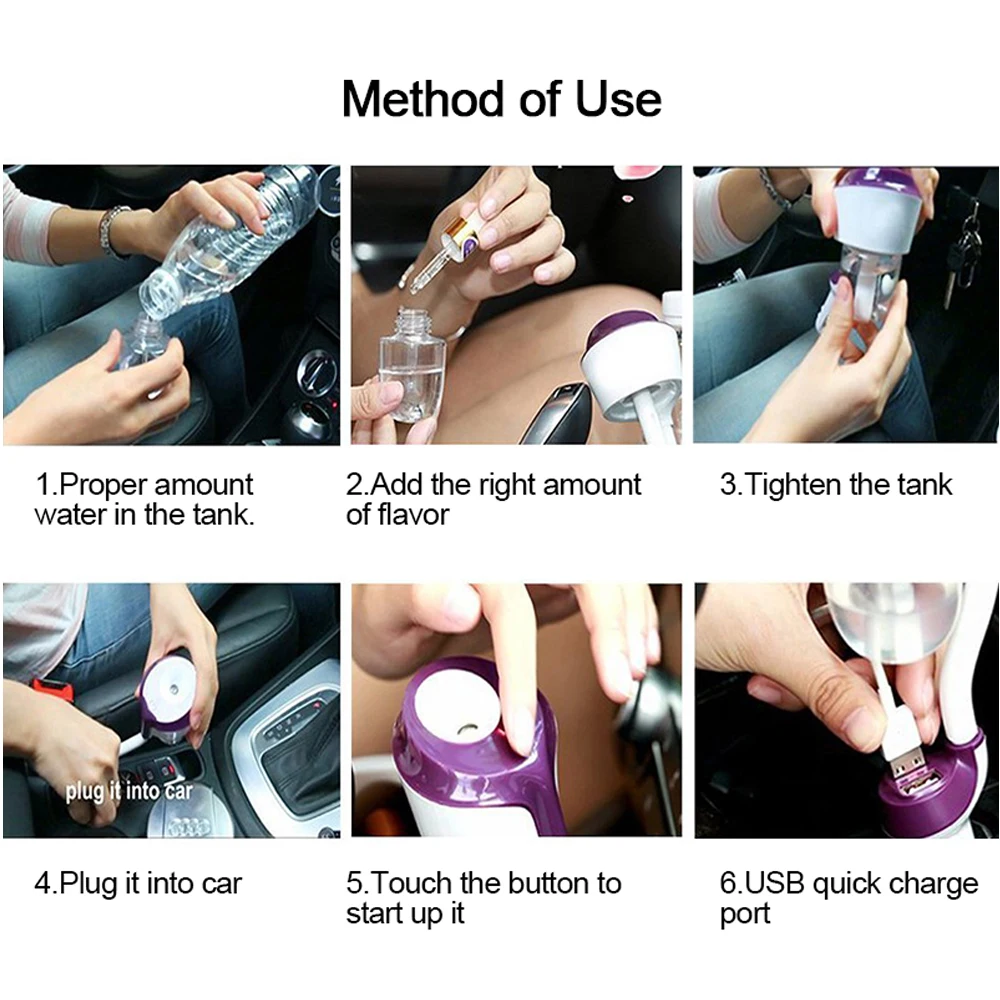 Method of Use

1.Proper amount water in the tank.

2.Add the right amount of flavor

3.Tighten the tank

plug it into car

4.Plug it into car

5.Touch the button to start up it

6.USB quick charge port