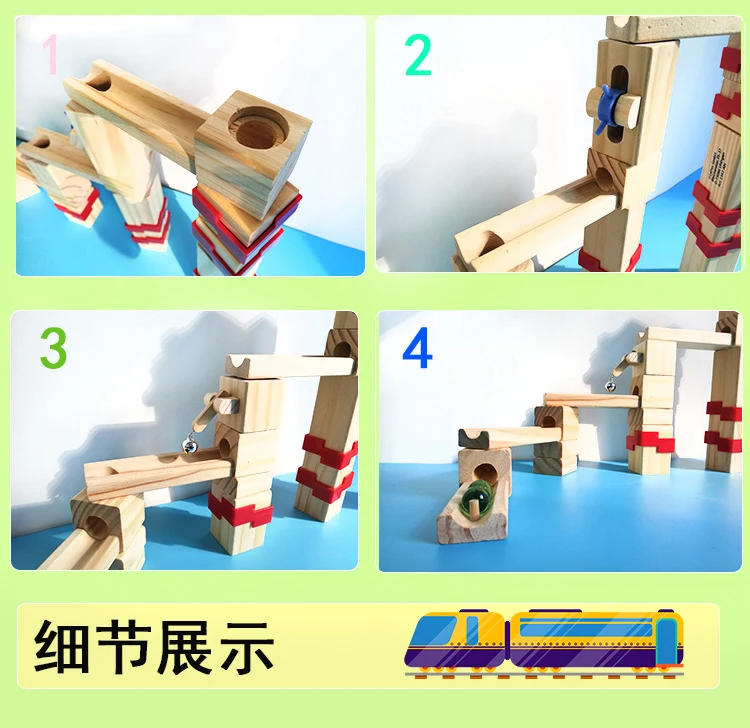 1

2

3

4

细节展示