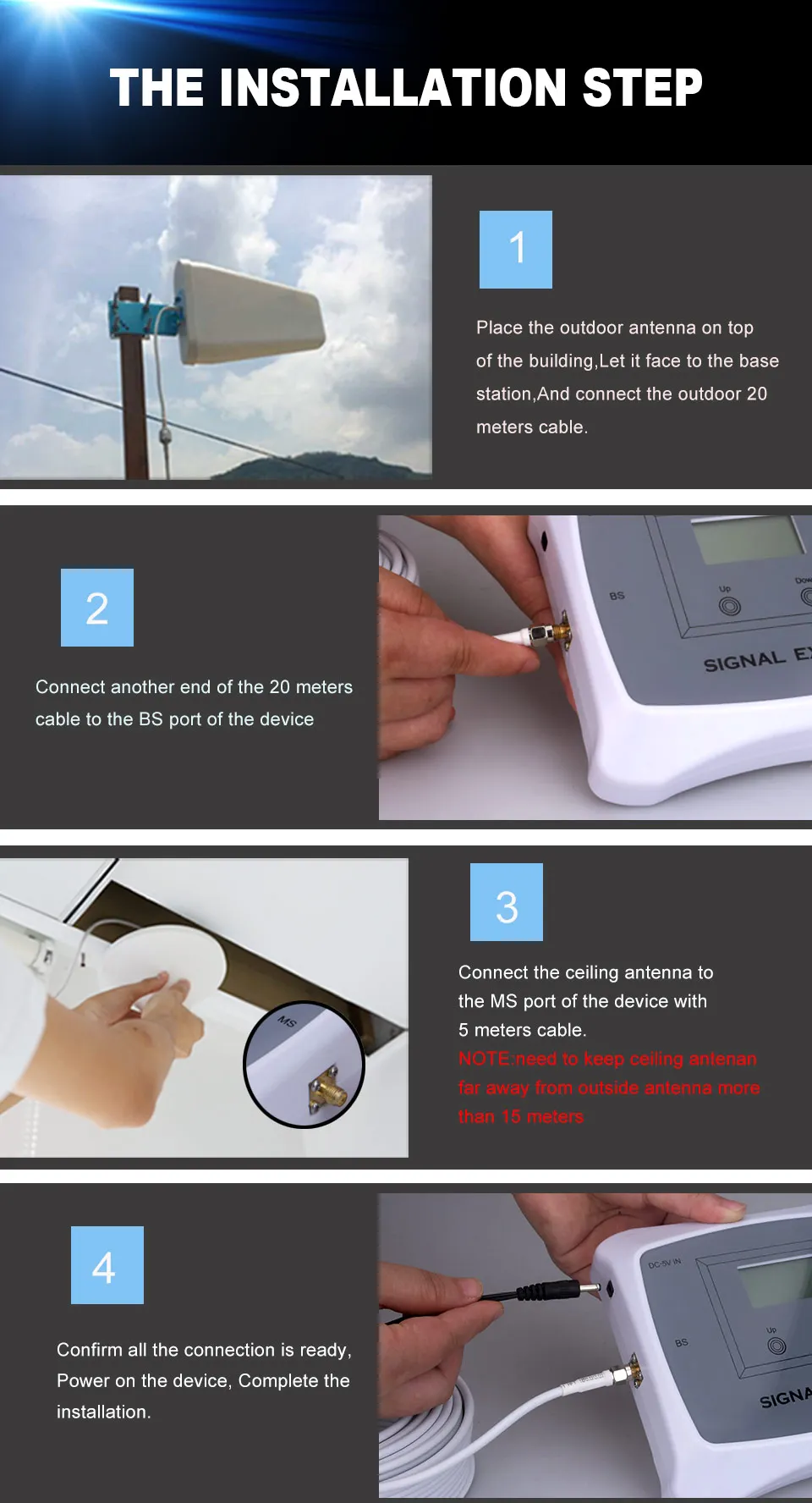 THE INSTALLATION STEP

1

Place the outdoor antenna on top of the building,Let it face to the base station,And connect the outdoor 20 meters cable.

2

Connect another end of the 20 meters cable to the BS port of the device

BS

Up

Dow

SIGNAL EX

3

Connect the ceiling antenna to the MS port of the device with 5 meters cable.

NOTE:need to keep ceiling antenan far away from outside antenna more than 15 meters

MS

4

Confirm all the connection is ready, Power on the device, Complete the installation.

DC-5V IN

BS

Up

SIGNA