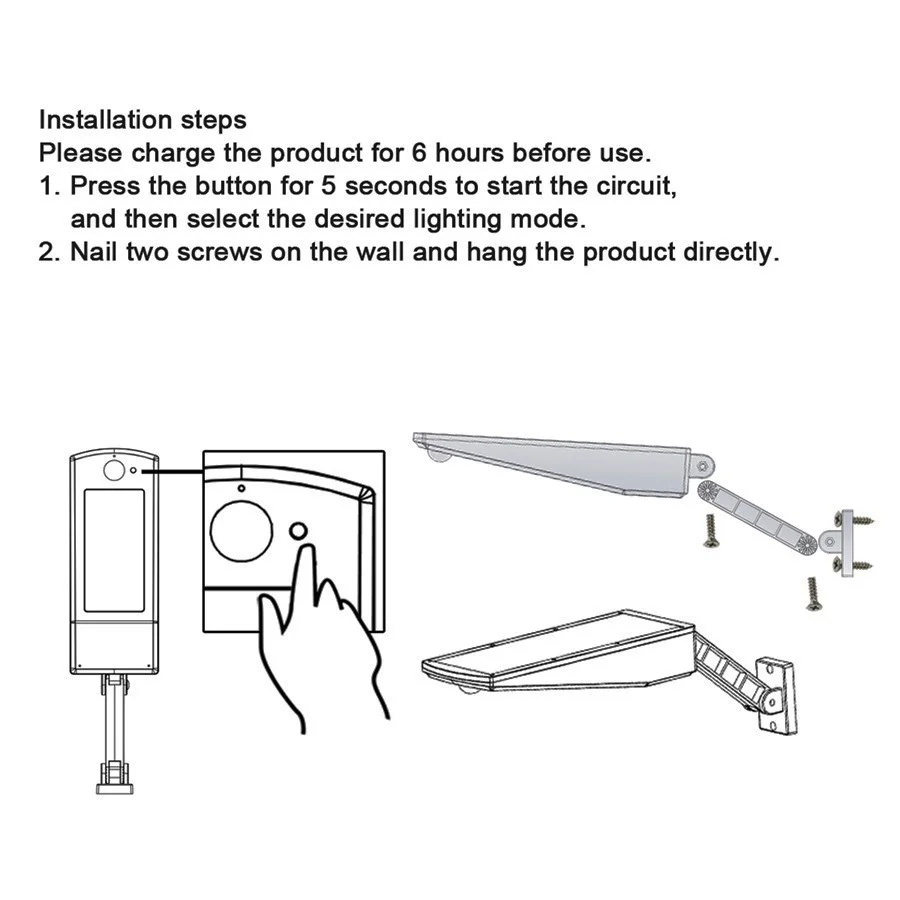 Installation steps
Please charge the product for 6 hours before use.
1. Press the button for 5 seconds to start the circuit, and then select the desired lighting mode.
2. Nail two screws on the wall and hang the product directly.