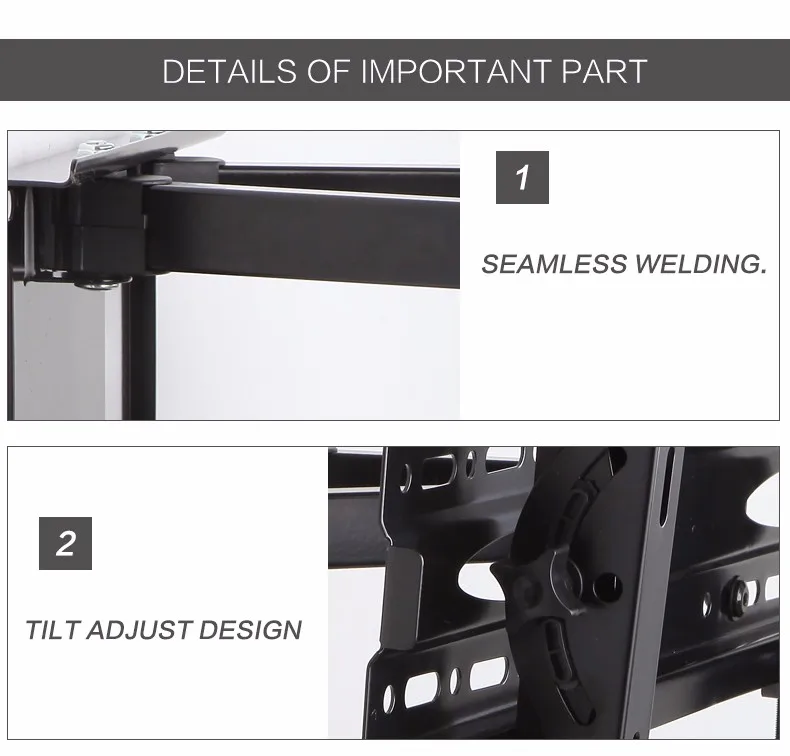 DETAILS OF IMPORTANT PART

1

SEAMLESS WELDING.

2

TILT ADJUST DESIGN