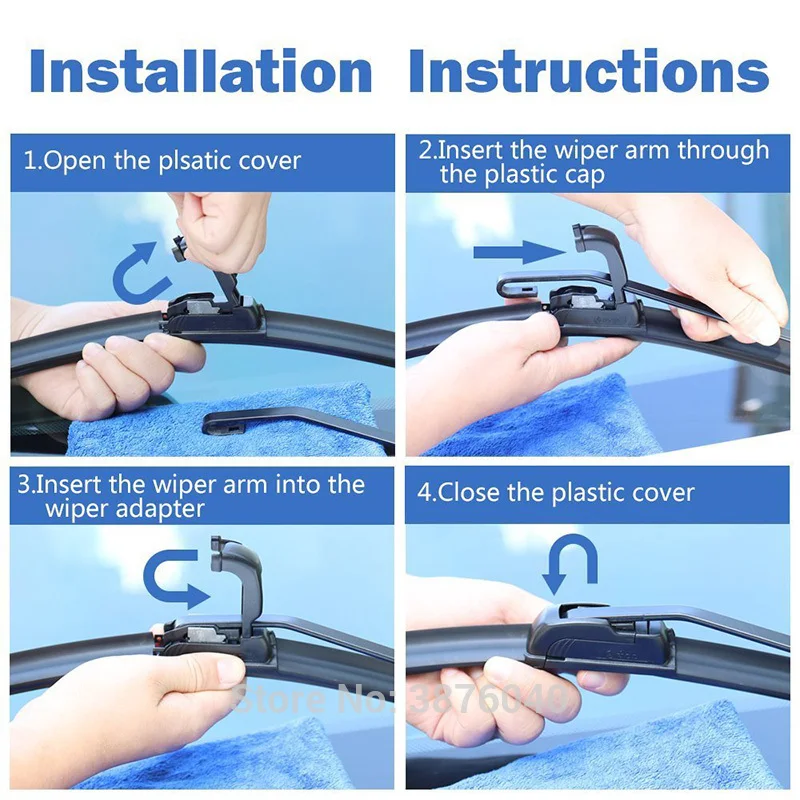 Installation Instructions

1.Open the plsatic cover

2.Insert the wiper arm through the plastic cap

3.Insert the wiper arm into the wiper adapter

4.Close the plastic cover

Store No: 3876048