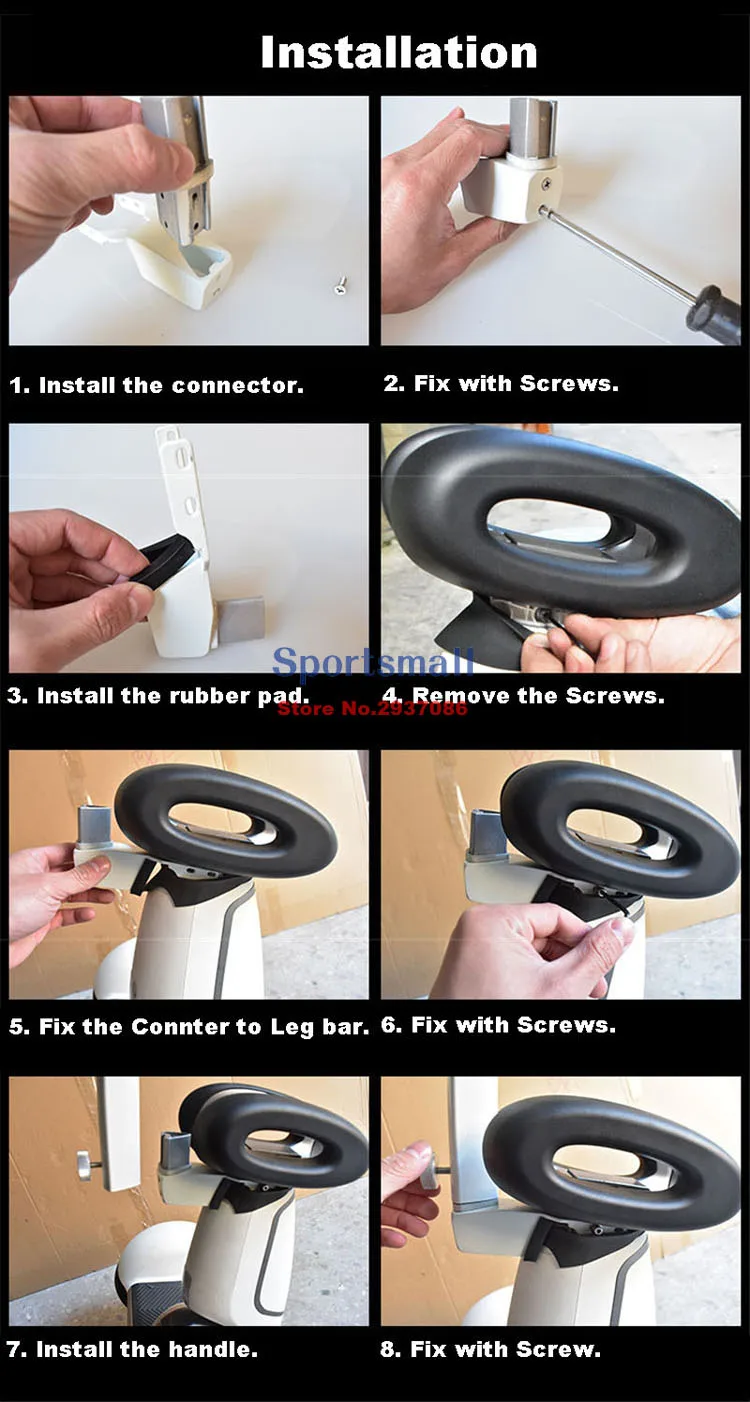 Installation

1. Install the connector.

2. Fix with Screws.

3. Install the rubber pad.

4. Remove the Screws.

Sportsmall
Store No.2937086

5. Fix the Connter to Leg bar.

6. Fix with Screws.

7. Install the handle.

8. Fix with Screw.