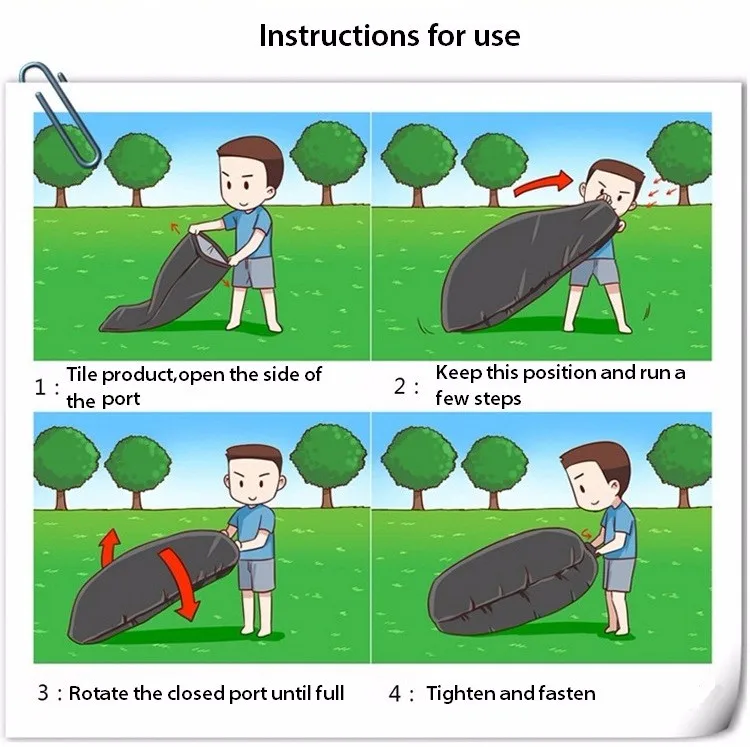 Instructions for use

1 : Tile product,open the side of the port

2 : Keep this position and run a few steps

3 : Rotate the closed port until full

4 : Tighten and fasten