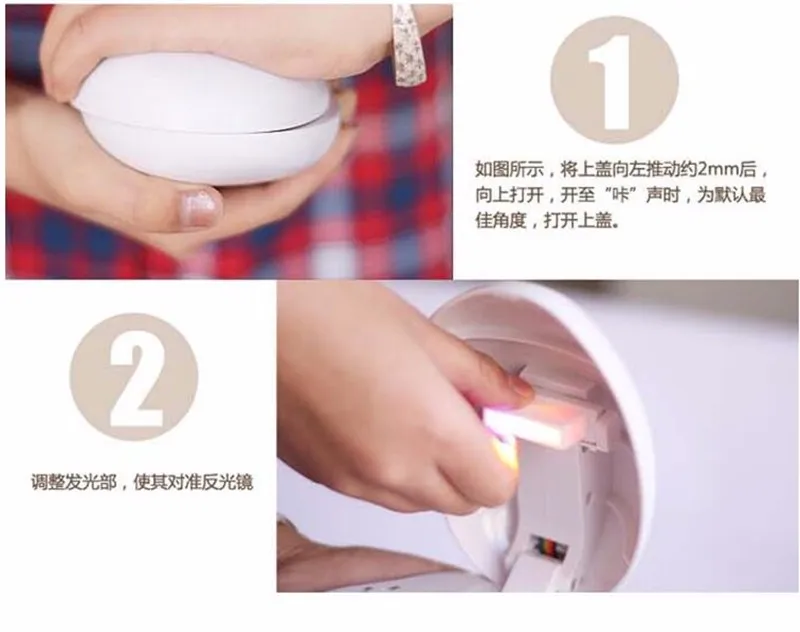 1

如图所示，将上盖向左推动约2mm后，向上打开，开至“咔”声时，为默认最佳角度，打开上盖。

2

调整发光部，使其对准反光镜