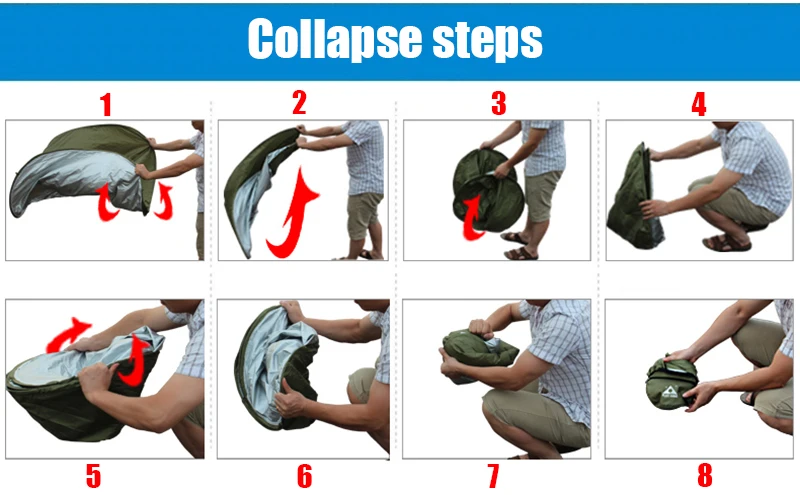 Collapse steps

1

2

3

4

5

6

7

8